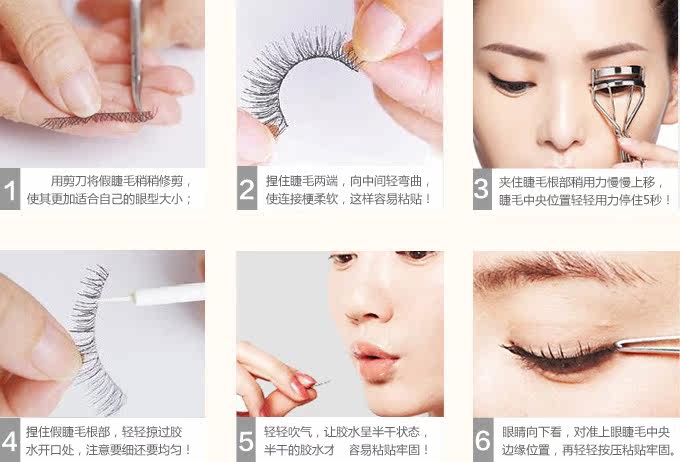 1 用剪刀将假睫毛稍稍修剪，使其更加适合自己的眼型大小；

2 捏住睫毛两端，向中间轻弯曲，使连接梗柔软，这样容易粘贴！

3 夹住睫毛根部稍用力慢慢上移，睫毛中央位置轻轻用力停住5秒！

4 捏住假睫毛根部，轻轻掠过胶水开口处，注意要细还要均匀！

5 轻轻吹气，让胶水呈半干状态，半干的胶水才 容易粘贴牢固！

6 眼睛向下看，对准上眼睫毛中央边缘位置，再轻轻按压粘贴牢固。