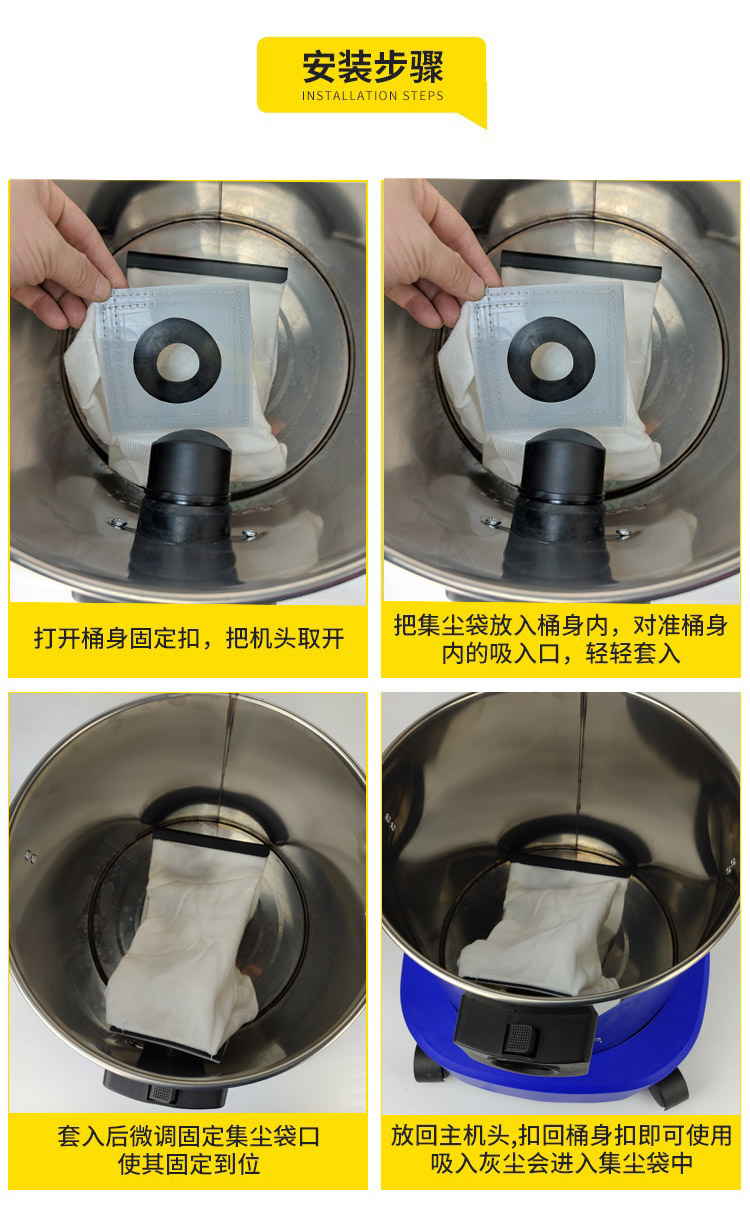 安装步骤
INSTALLATION STEPS

打开桶身固定扣，把机头取开

把集尘袋放入桶身内，对准桶身内的吸入口，轻轻套入

套入后微调固定集尘袋口使其固定到位

放回主机头,扣回桶身扣即可使用吸入灰尘会进入集尘袋中