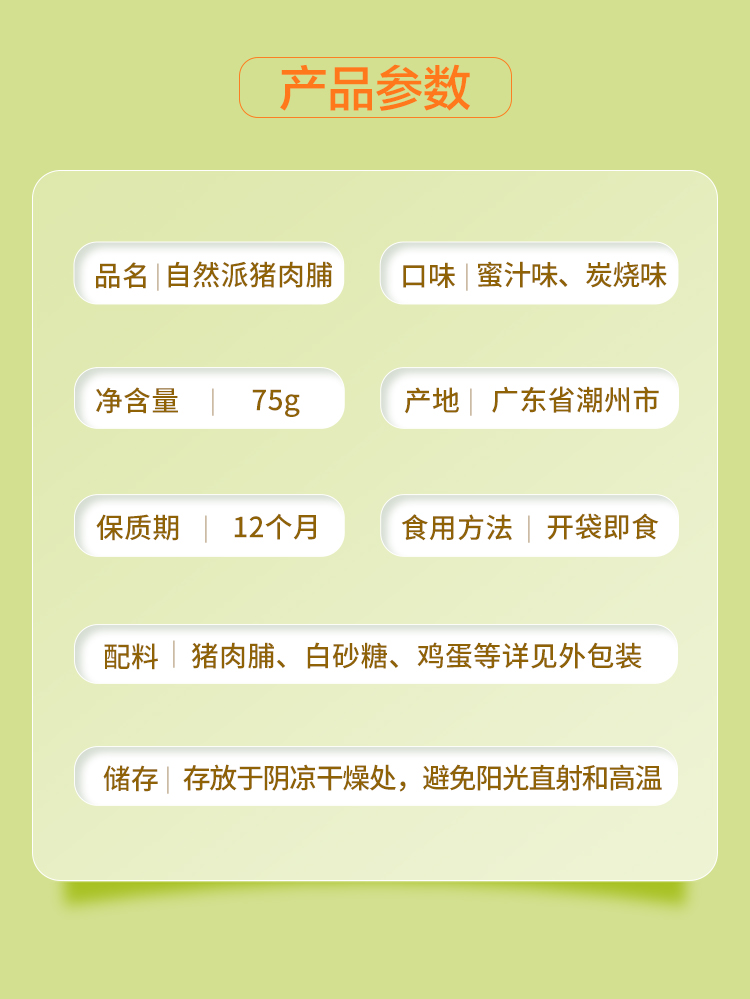 产品参数

品名 | 自然派猪肉脯

口味 | 蜜汁味、炭烧味

净含量 | 75g

产地 | 广东省潮州市

保质期 | 12个月

食用方法 | 开袋即食

配料 | 猪肉脯、白砂糖、鸡蛋等详见外包装

储存 | 存放于阴凉干燥处，避免阳光直射和高温