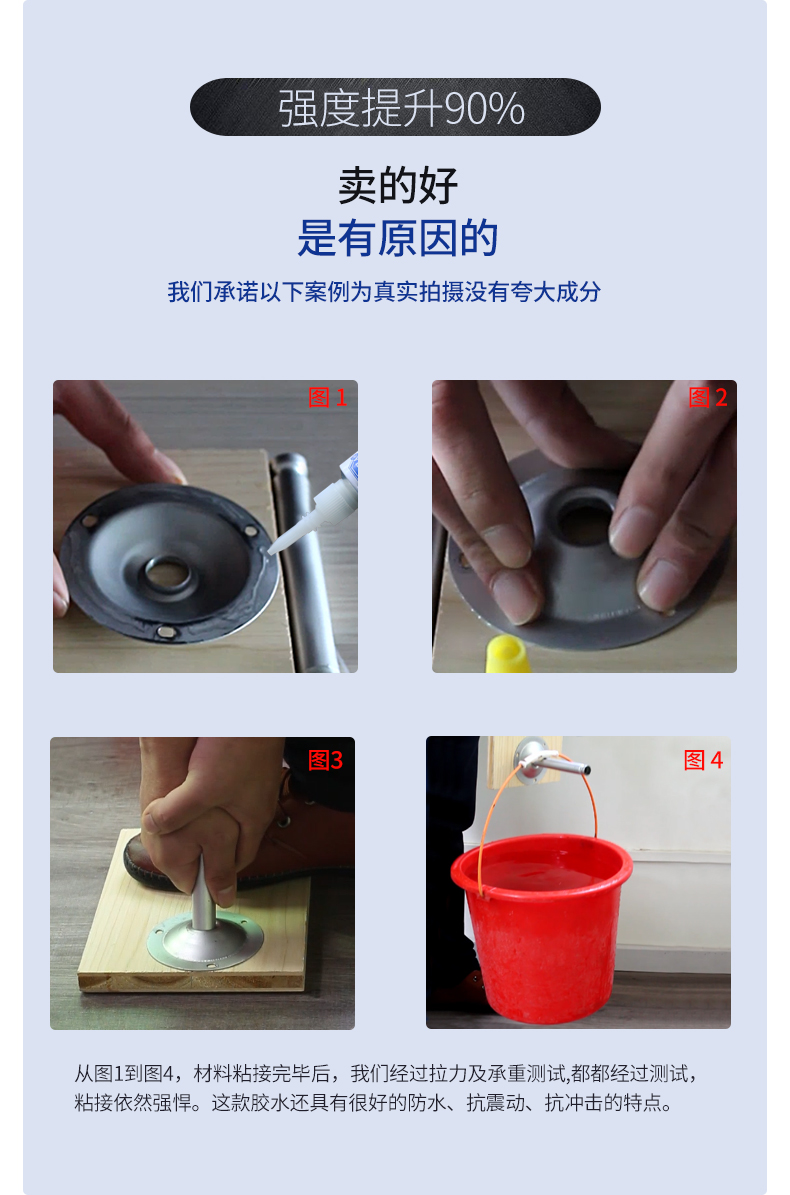 强度提升90%

卖的好
是有原因的

我们承诺以下案例为真实拍摄没有夸大成分

图 1

图 2

图3

图 4

从图1到图4，材料粘接完毕后，我们经过拉力及承重测试,都都经过测试，粘接依然强悍。这款胶水还具有很好的防水、抗震动、抗冲击的特点。