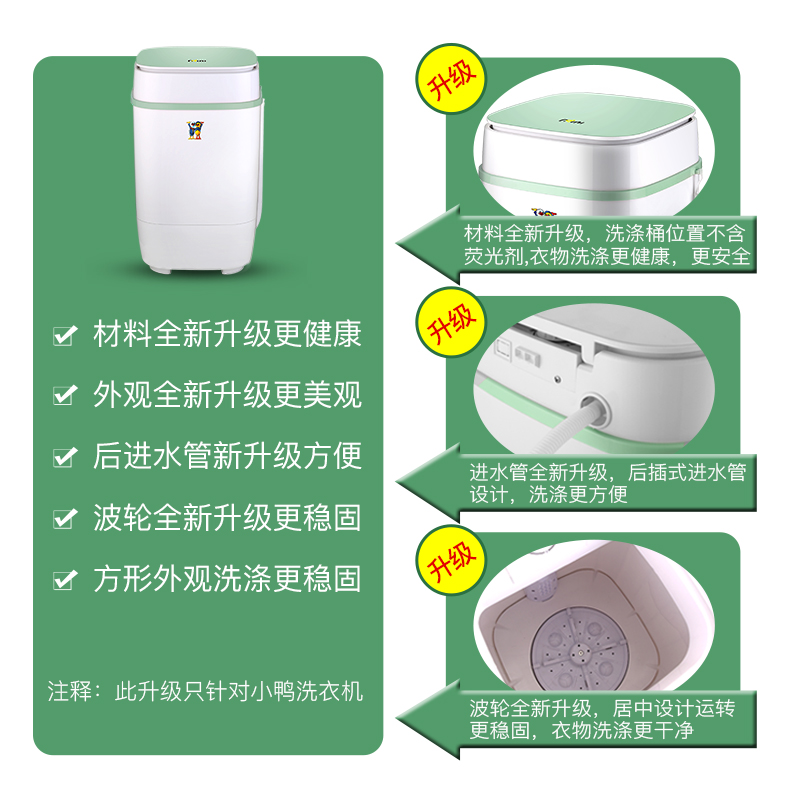 材料全新升级更健康

外观全新升级更美观

后进水管新升级方便

波轮全新升级更稳固

方形外观洗涤更稳固

注释：此升级只针对小鸭洗衣机

升级

材料全新升级，洗涤桶位置不含荧光剂,衣物洗涤更健康，更安全

升级

进水管全新升级，后插式进水管设计，洗涤更方便

升级

波轮全新升级，居中设计运转更稳固，衣物洗涤更干净