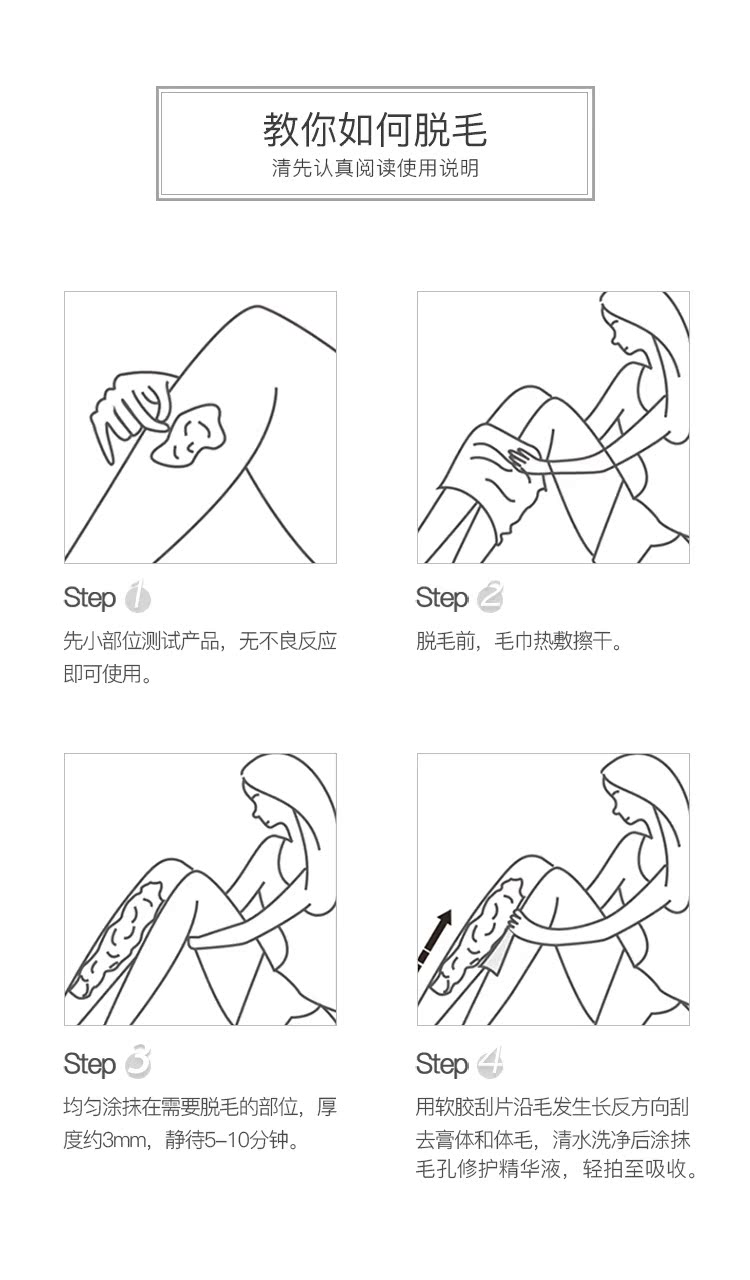 教你如何脱毛
清先认真阅读使用说明

Step 1
先小部位测试产品，无不良反应即可使用。

Step 2
脱毛前，毛巾热敷擦干。

Step 3
均匀涂抹在需要脱毛的部位，厚度约3mm，静待5-10分钟。

Step 4
用软胶刮片沿毛发生长反方向刮去膏体和体毛，清水洗净后涂抹毛孔修护精华液，轻拍至吸收。