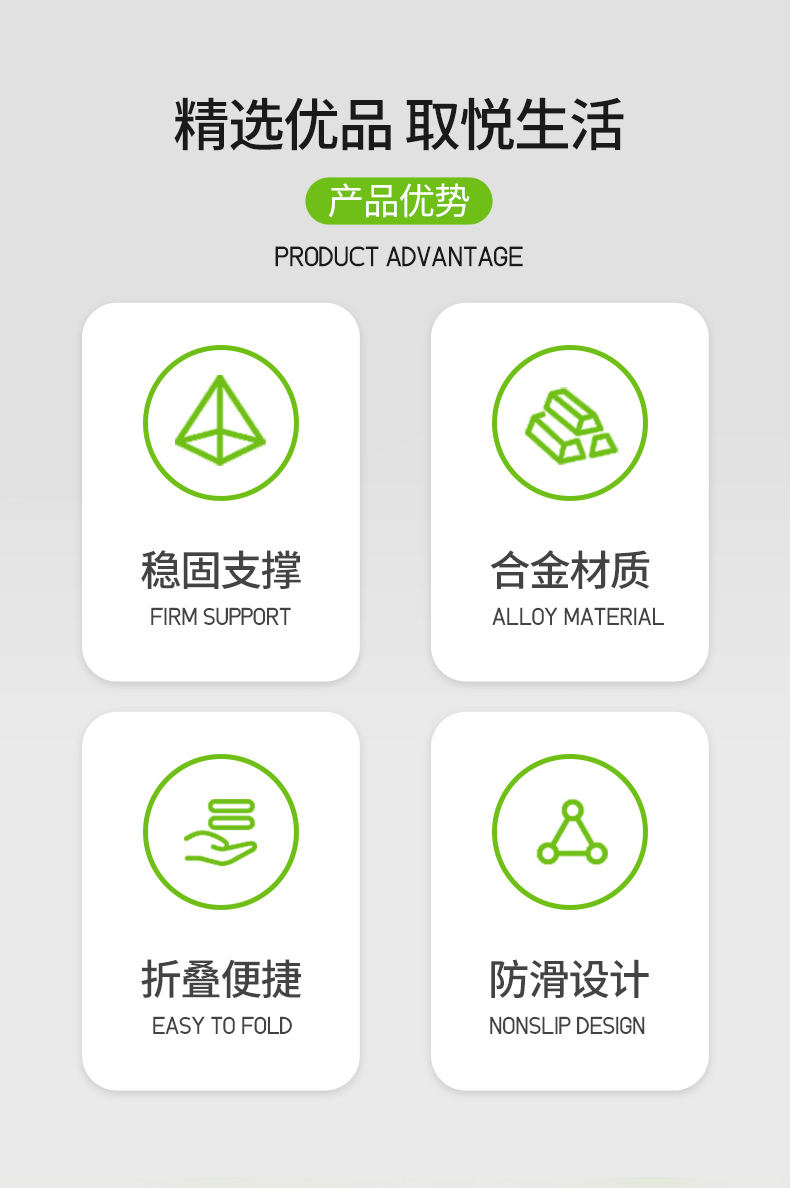 精选优品 取悦生活

产品优势

PRODUCT ADVANTAGE

稳固支撑
FIRM SUPPORT

合金材质
ALLOY MATERIAL

折叠便捷
EASY TO FOLD

防滑设计
NONSLIP DESIGN