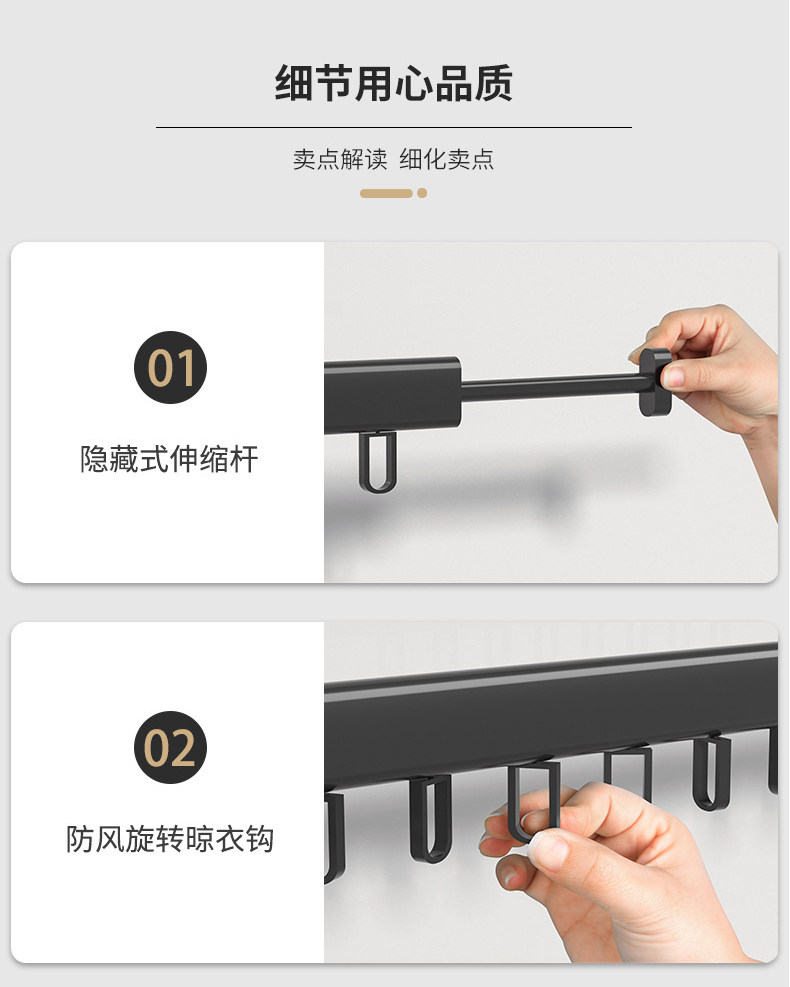 细节用心品质

卖点解读 细化卖点

01

隐藏式伸缩杆

02

防风旋转晾衣钩