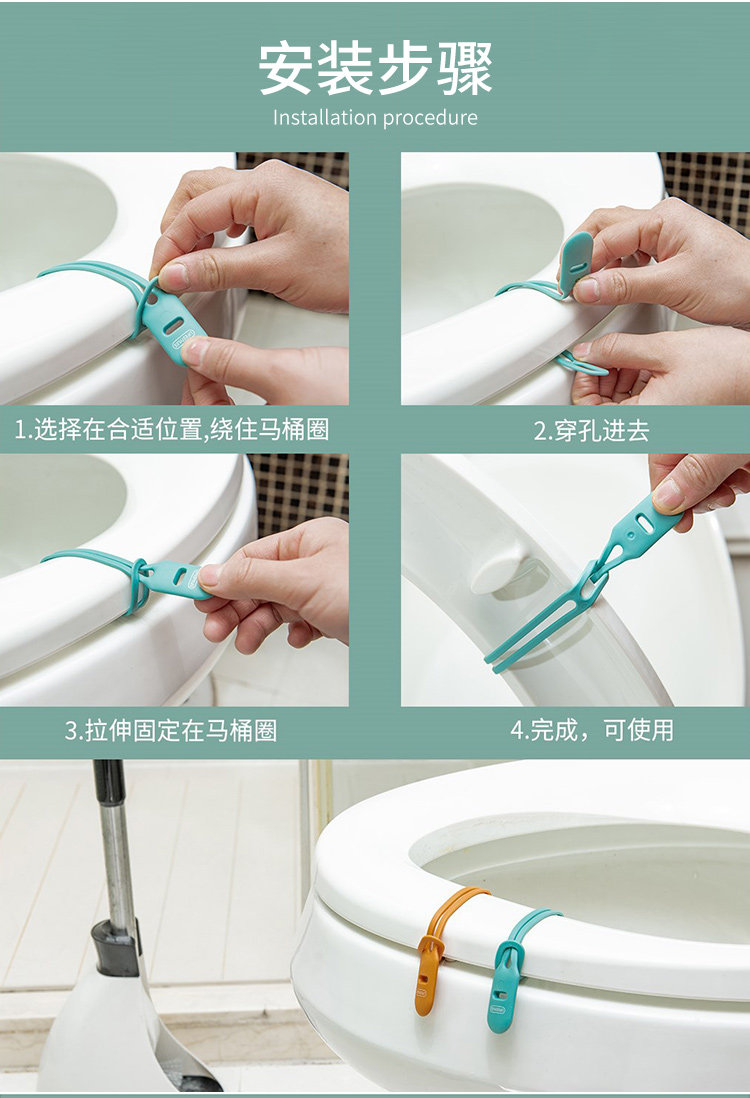 安装步骤
Installation procedure

1.选择在合适位置,绕住马桶圈

2.穿孔进去

3.拉伸固定在马桶圈

4.完成，可使用