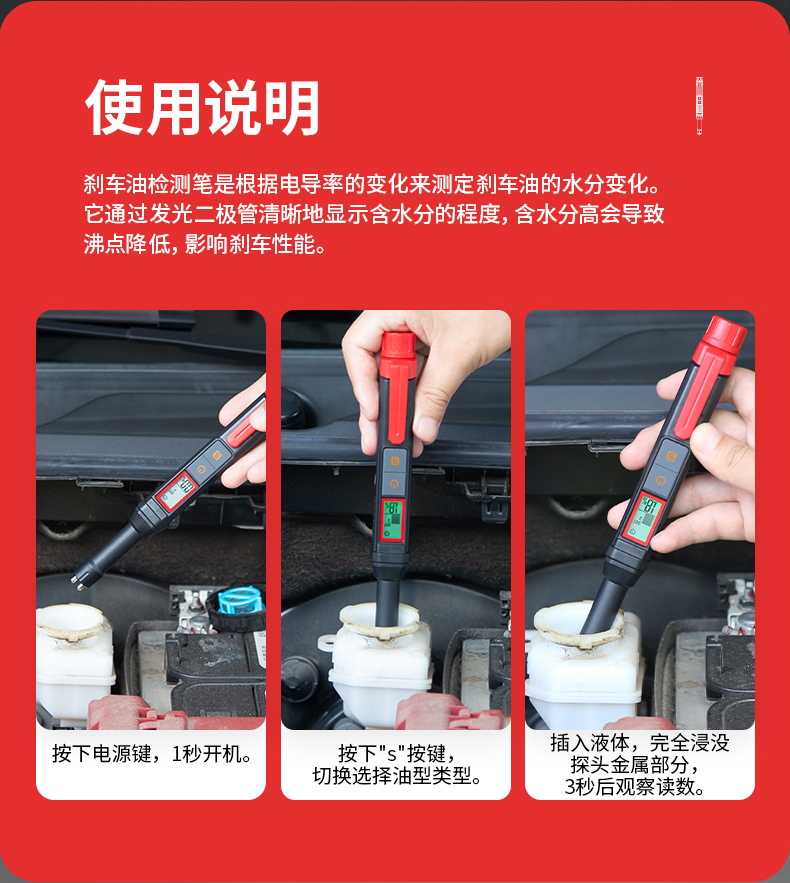 使用说明

刹车油检测笔是根据电导率的变化来测定刹车油的水分变化。它通过发光二极管清晰地显示含水分的程度，含水分高会导致沸点降低，影响刹车性能。

按下电源键，1秒开机。

按下"s"按键，切换选择油型类型。

插入液体，完全浸没探头金属部分，3秒后观察读数。