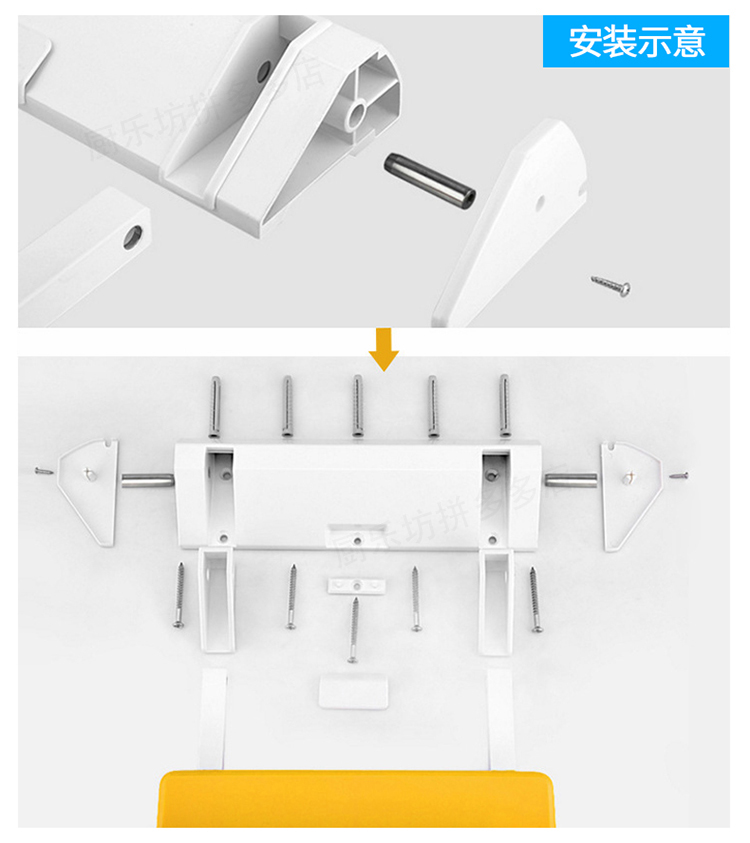 安装示意

厨乐坊拼多多店

厨乐坊拼多多店