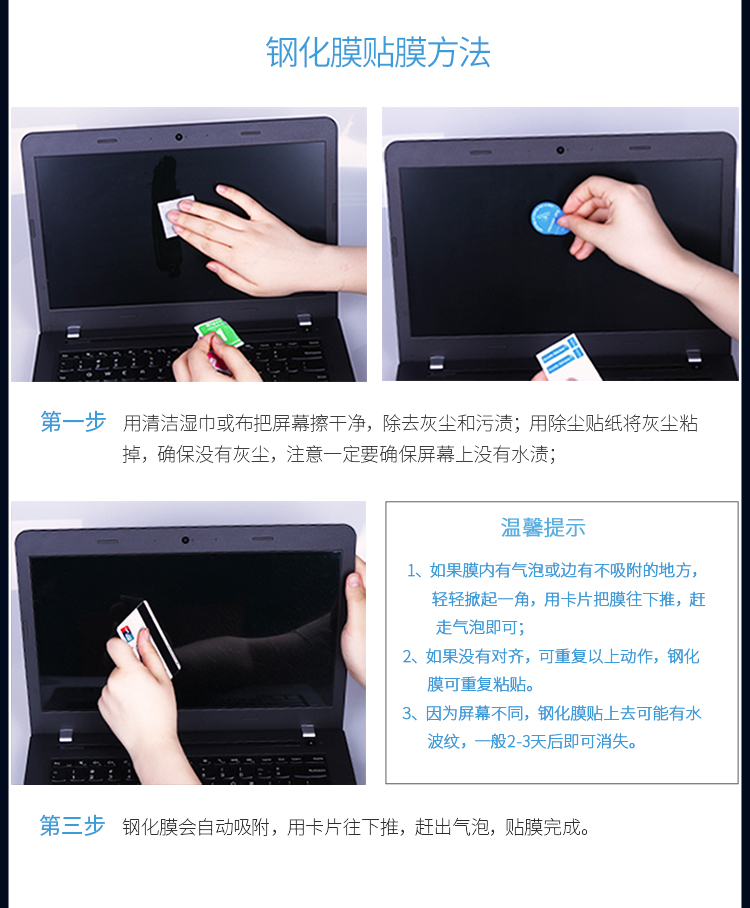 钢化膜贴膜方法

第一步 用清洁湿巾或布把屏幕擦干净，除去灰尘和污渍；用除尘贴纸将灰尘粘掉，确保没有灰尘，注意一定要确保屏幕上没有水渍；

温馨提示

1、如果膜内有气泡或边有不吸附的地方，轻轻掀起一角，用卡片把膜往下推，赶走气泡即可；

2、如果没有对齐，可重复以上动作，钢化膜可重复粘贴。

3、因为屏幕不同，钢化膜贴上去可能有水波纹，一般2-3天后即可消失。

第三步 钢化膜会自动吸附，用卡片往下推，赶出气泡，贴膜完成。