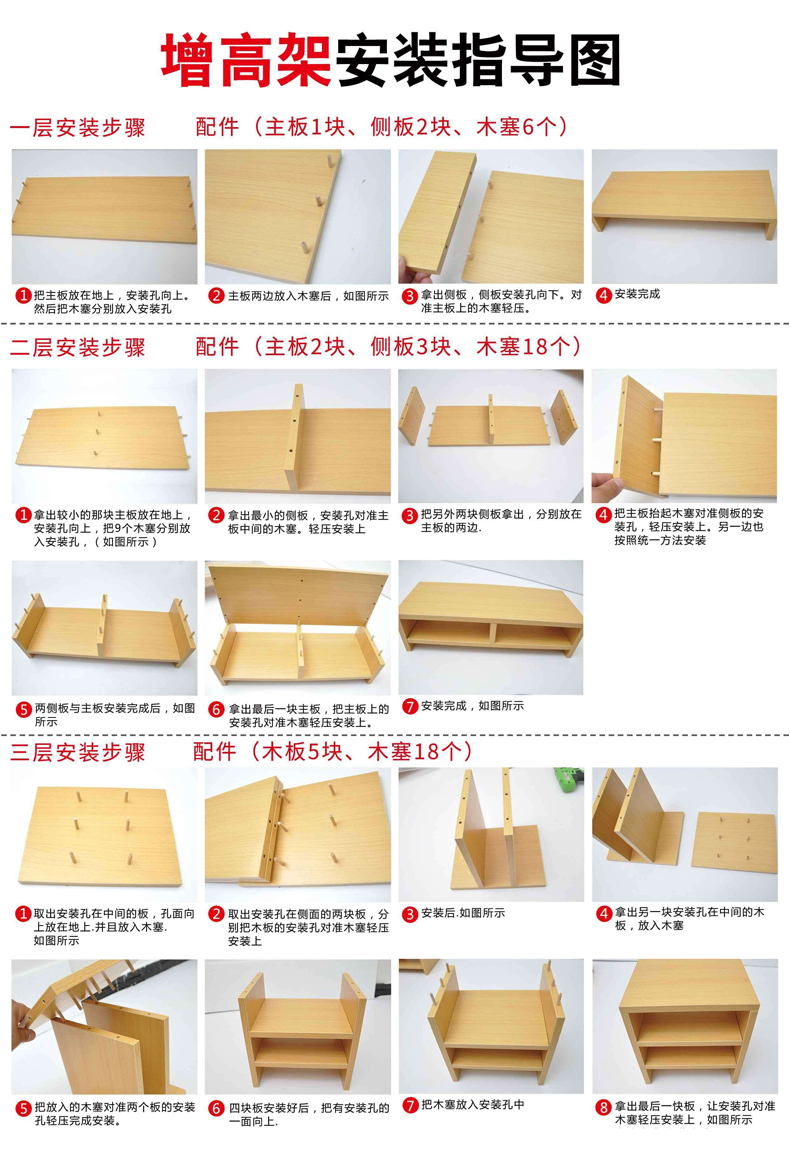 增高架安装指导图

一层安装步骤　　配件（主板1块、侧板2块、木塞6个）

1 把主板放在地上，安装孔向上。然后把木塞分别放入安装孔

2 主板两边放入木塞后，如图所示

3 拿出侧板，侧板安装孔向下。对准主板上的木塞轻压。

4 安装完成

二层安装步骤　　配件（主板2块、侧板3块、木塞18个）

1 拿出较小的那块主板放在地上，安装孔向上，把9个木塞分别放入安装孔，（如图所示）

2 拿出最小的侧板，安装孔对准主板中间的木塞。轻压安装上

3 把另外两块侧板拿出，分别放在主板的两边.

4 把主板抬起木塞对准侧板的安装孔，轻压安装上。另一边也按照统一方法安装

5 两侧板与主板安装完成后，如图所示

6 拿出最后一块主板，把主板上的安装孔对准木塞轻压安装上。

7 安装完成，如图所示

三层安装步骤　　配件（木板5块、木塞18个）

1 取出安装孔在中间的板，孔面向上放在地上.并且放入木塞.如图所示

2 取出安装孔在侧面的两块板，分别把木板的安装孔对准木塞轻压安装上

3 安装后.如图所示

4 拿出另一块安装孔在中间的木板，放入木塞

5 把放入的木塞对准两个板的安装孔轻压完成安装。

6 四块板安装好后，把有安装孔的一面向上.

7 把木塞放入安装孔中

8 拿出最后一快板，让安装孔对准木塞轻压安装上，如图所示