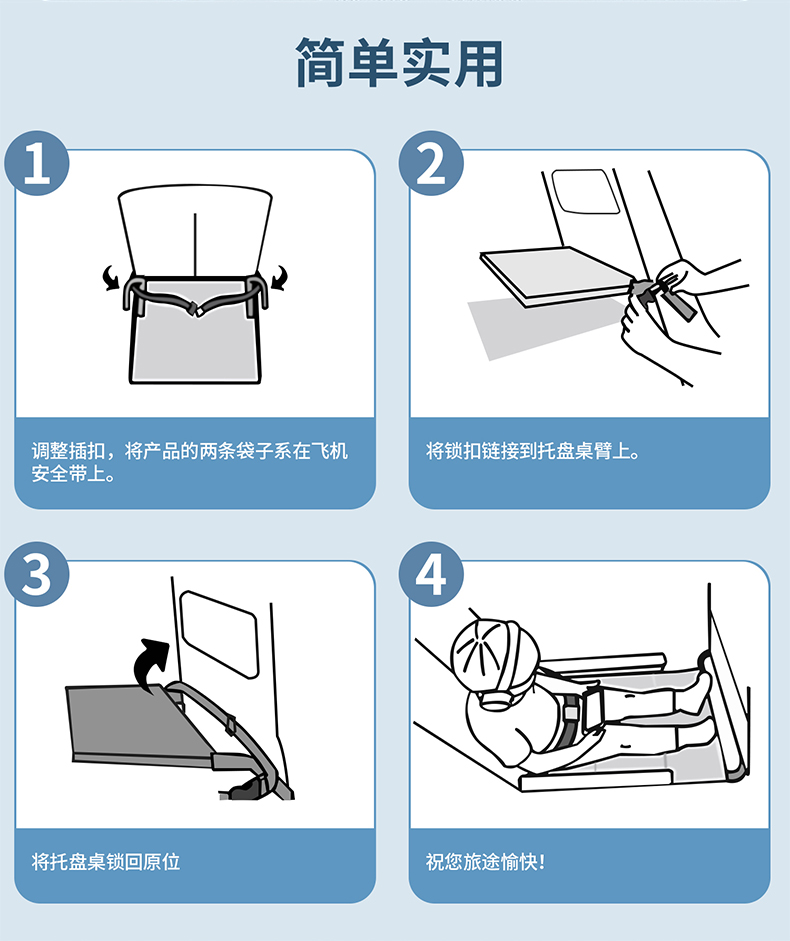 简单实用

1

调整插扣，将产品的两条袋子系在飞机安全带上。

2

将锁扣链接到托盘桌臂上。

3

将托盘桌锁回原位

4

祝您旅途愉快！