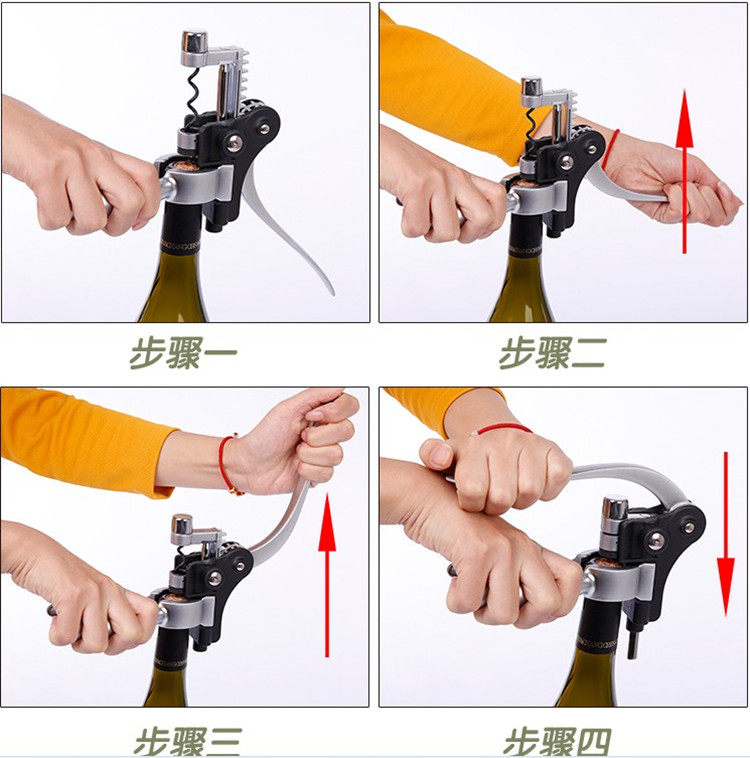 步骤一

步骤二

步骤三

步骤四