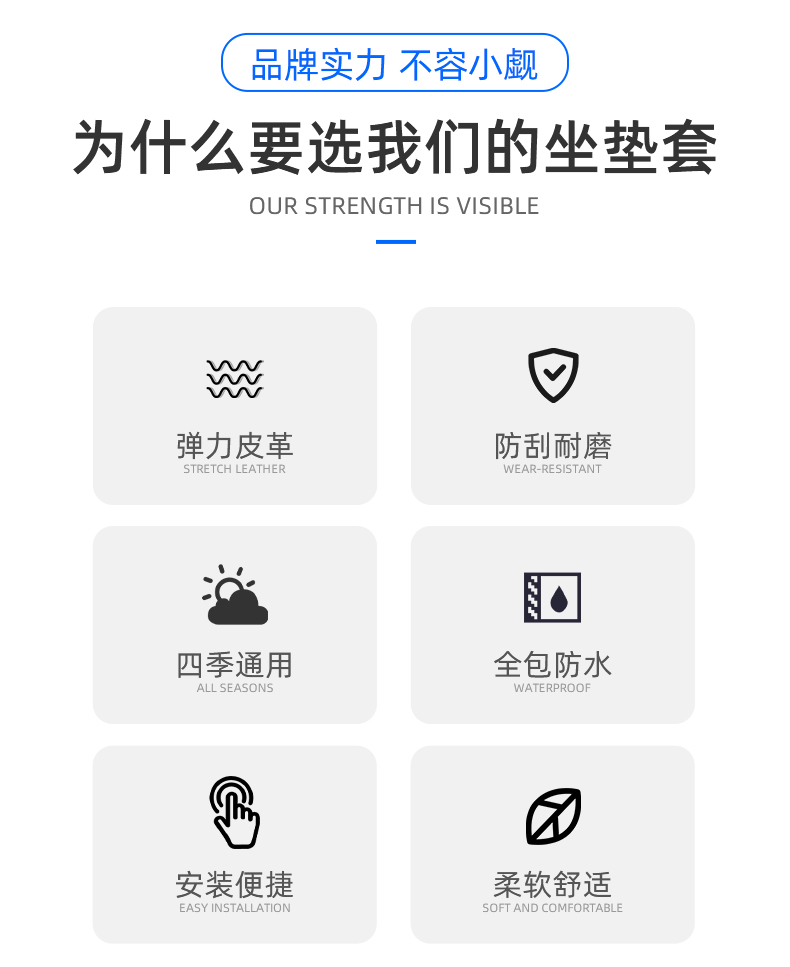 品牌实力 不容小觑

为什么要选我们的坐垫套

OUR STRENGTH IS VISIBLE

弹力皮革
STRETCH LEATHER

防刮耐磨
WEAR-RESISTANT

四季通用
ALL SEASONS

全包防水
WATERPROOF

安装便捷
EASY INSTALLATION

柔软舒适
SOFT AND COMFORTABLE