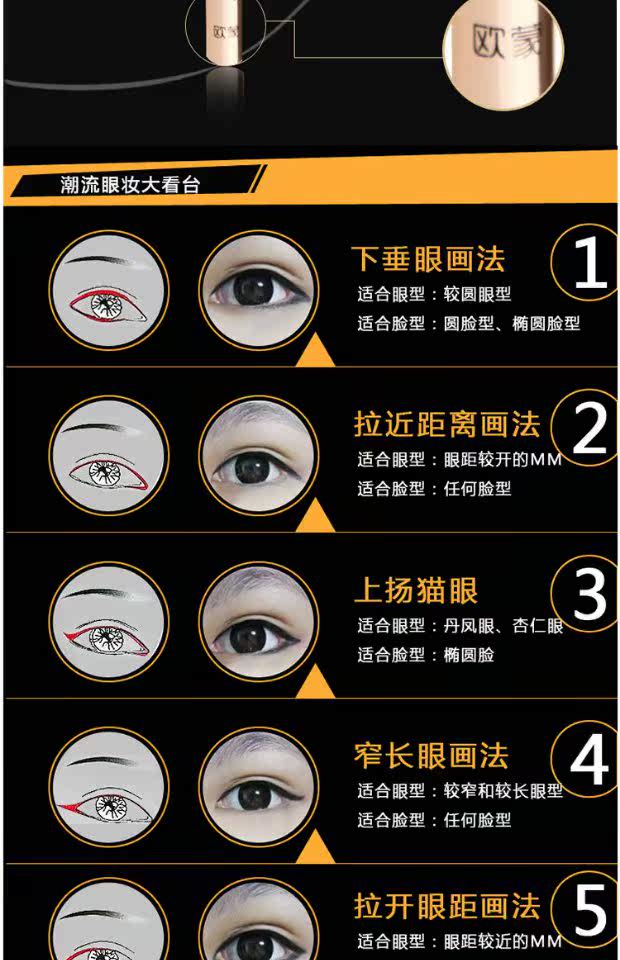 欧蒙

欧蒙

潮流眼妆大看台

下垂眼画法
适合眼型：较圆眼型
适合脸型：圆脸型、椭圆脸型

1

拉近距离画法
适合眼型：眼距较开的MM
适合脸型：任何脸型

2

上扬猫眼
适合眼型：丹凤眼、杏仁眼
适合脸型：椭圆脸

3

窄长眼画法
适合眼型：较窄和较长眼型
适合脸型：任何脸型

4

拉开眼距画法
适合眼型：眼距较近的MM

5