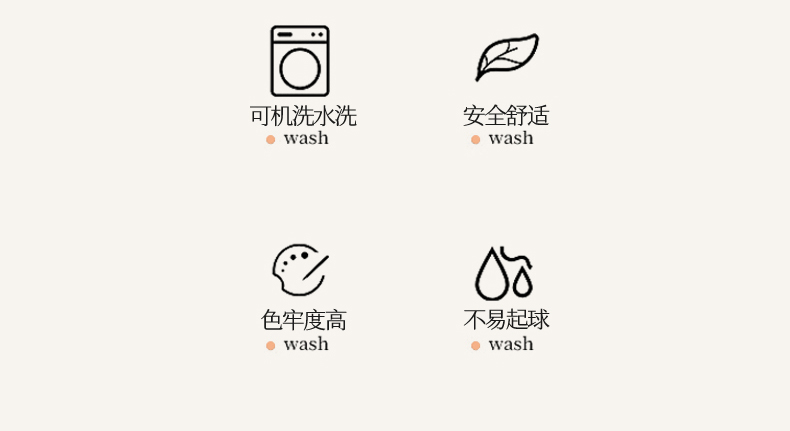 可机洗水洗
• wash

安全舒适
• wash

色牢度高
• wash

不易起球
• wash