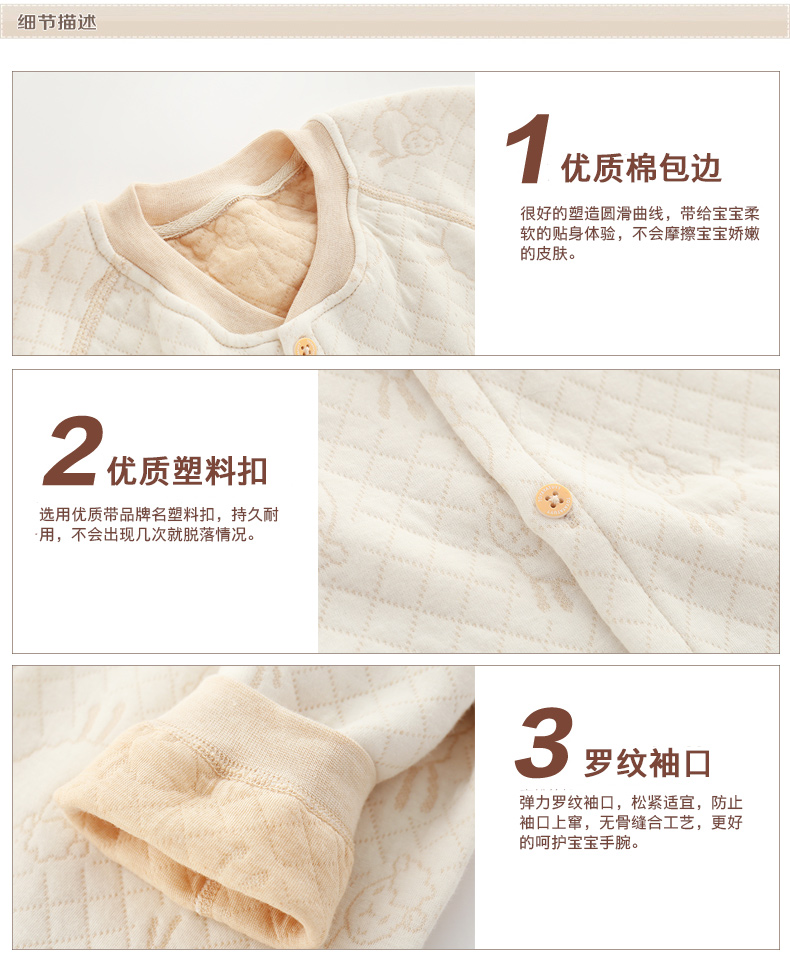 细节描述

1 优质棉包边

很好的塑造圆滑曲线，带给宝宝柔软的贴身体验，不会摩擦宝宝娇嫩的皮肤。

2 优质塑料扣

选用优质带品牌名塑料扣，持久耐用，不会出现几次就脱落情况。

3 罗纹袖口

弹力罗纹袖口，松紧适宜，防止袖口上窜，无骨缝合工艺，更好的呵护宝宝手腕。