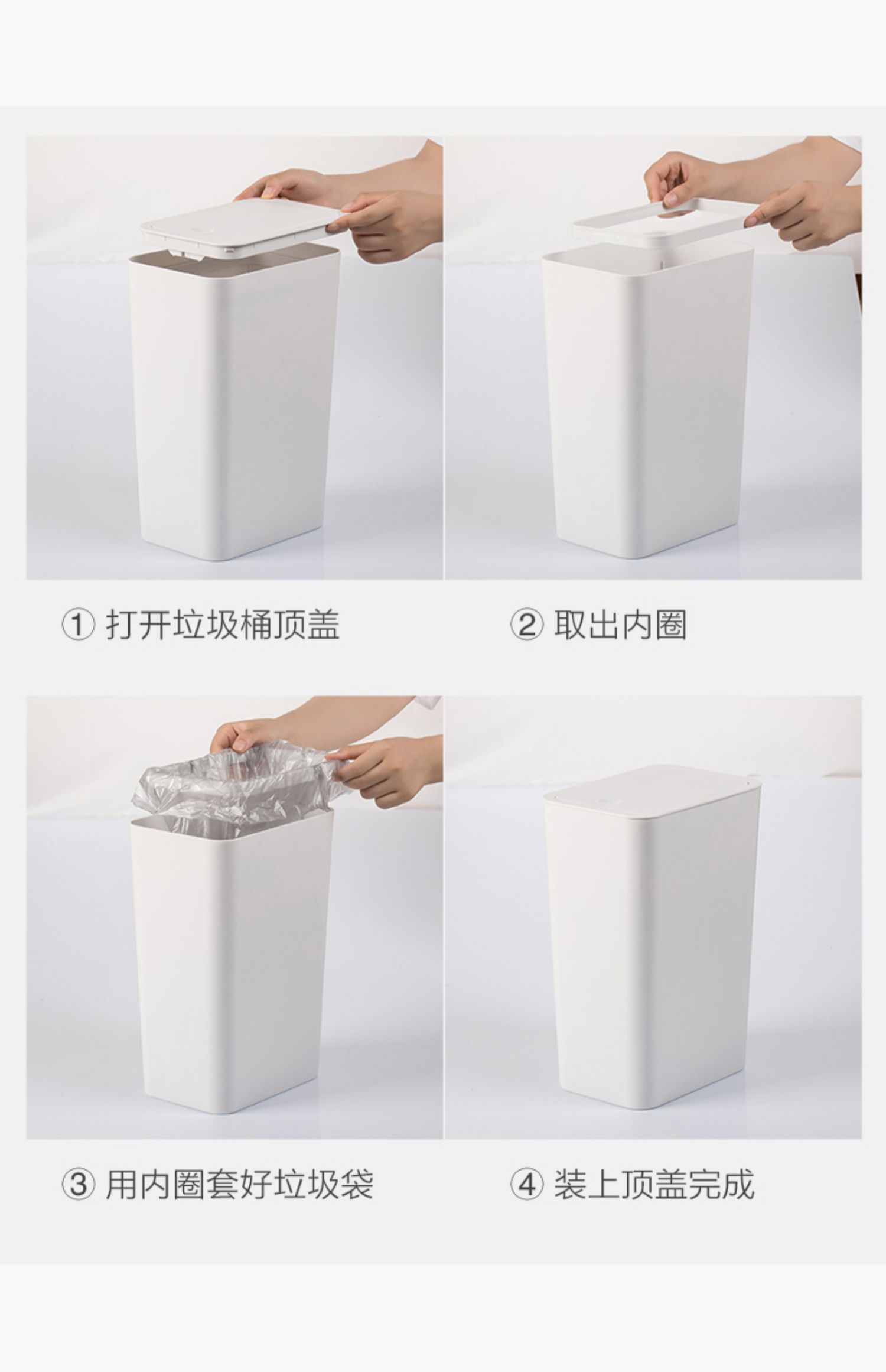 ① 打开垃圾桶顶盖

② 取出内圈

③ 用内圈套好垃圾袋

④ 装上顶盖完成