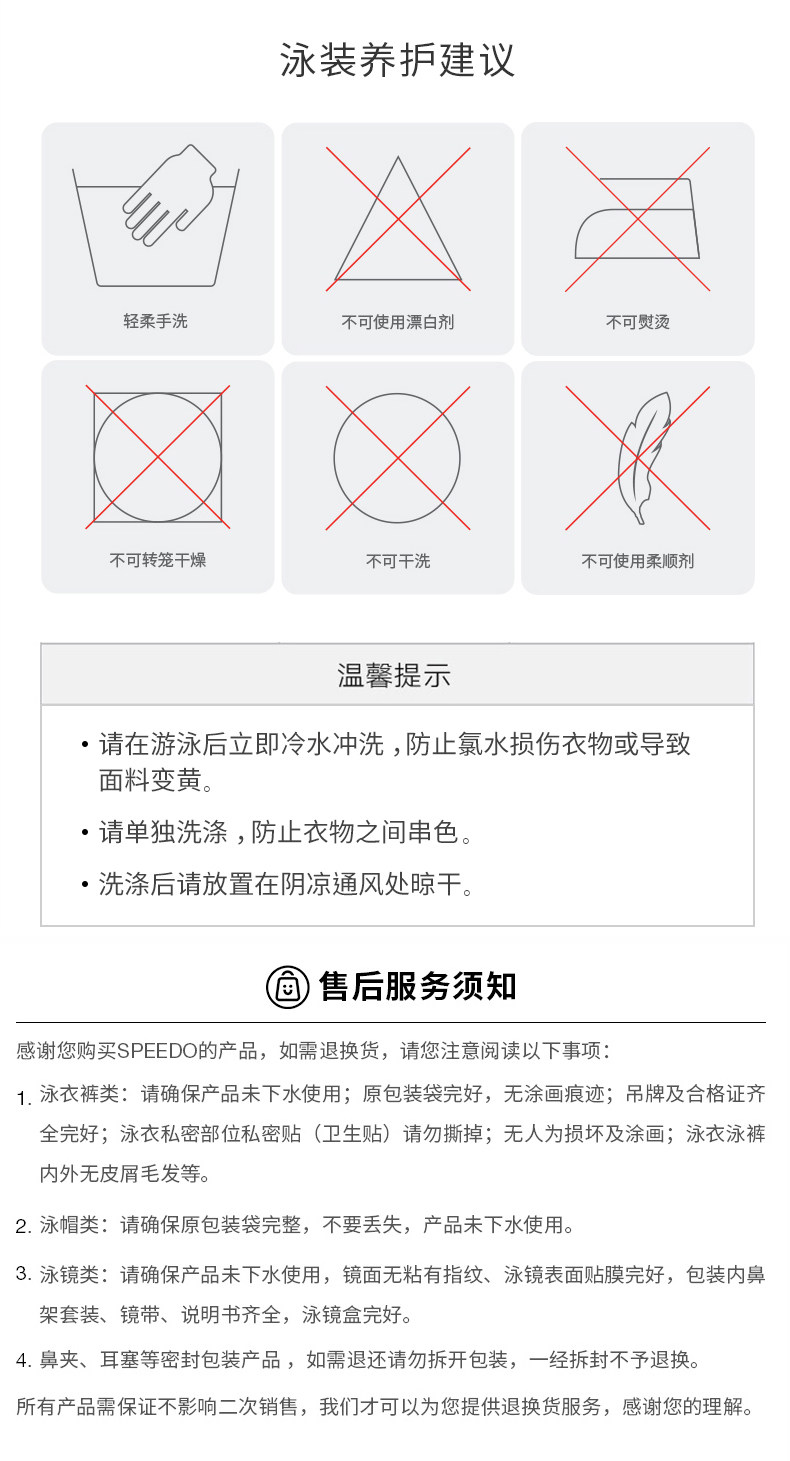 泳装养护建议

轻柔手洗

不可使用漂白剂

不可熨烫

不可转笼干燥

不可干洗

不可使用柔顺剂

温馨提示

• 请在游泳后立即冷水冲洗，防止氯水损伤衣物或导致面料变黄。

• 请单独洗涤，防止衣物之间串色。

• 洗涤后请放置在阴凉通风处晾干。

售后服务须知

感谢您购买SPEEDO的产品，如需退换货，请您注意阅读以下事项：

1. 泳衣裤类：请确保产品未下水使用；原包装袋完好，无涂画痕迹；吊牌及合格证齐全完好；泳衣私密部位私密贴（卫生贴）请勿撕掉；无人为损坏及涂画；泳衣泳裤内外无皮屑毛发等。

2. 泳帽类：请确保原包装袋完整，不要丢失，产品未下水使用。

3. 泳镜类：请确保产品未下水使用，镜面无粘有指纹、泳镜表面贴膜完好，包装内鼻架套装、镜带、说明书齐全，泳镜盒完好。

4. 鼻夹、耳塞等密封包装产品，如需退还请勿拆开包装，一经拆封不予退换。

所有产品需保证不影响二次销售，我们才可以为您提供退换货服务，感谢您的理解。