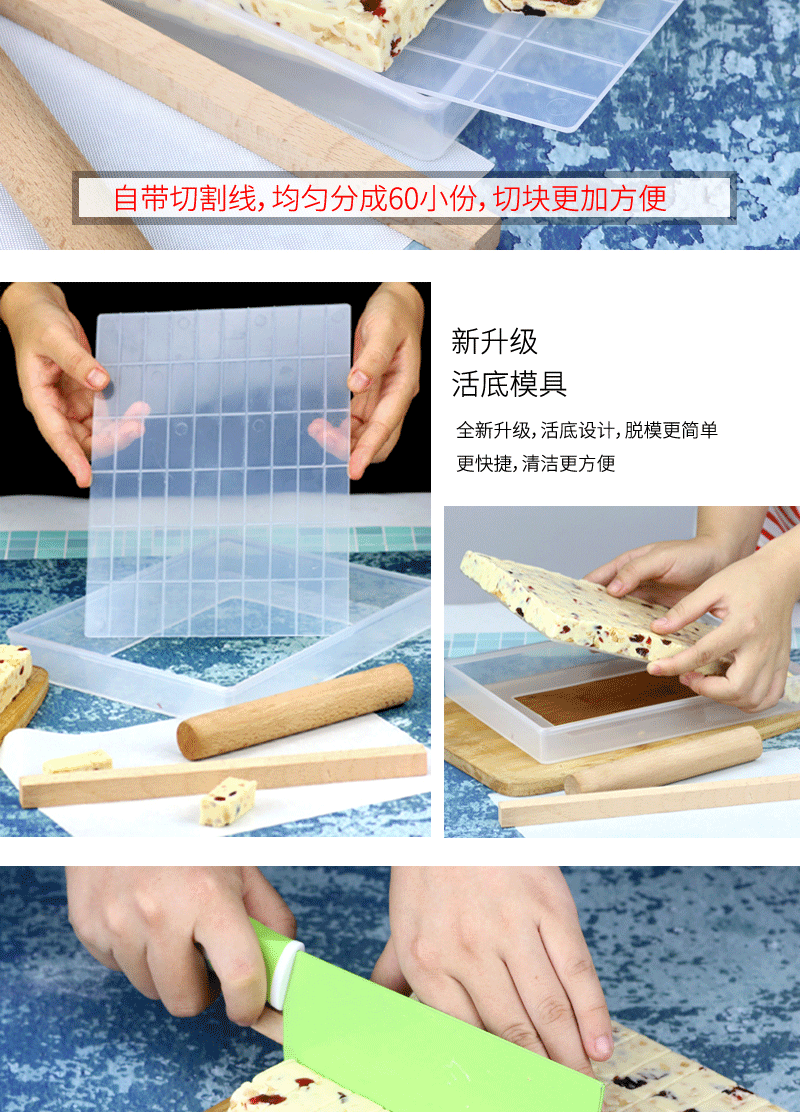 自带切割线，均匀分成60小份，切块更加方便

新升级
活底模具

全新升级，活底设计，脱模更简单
更快捷，清洁更方便