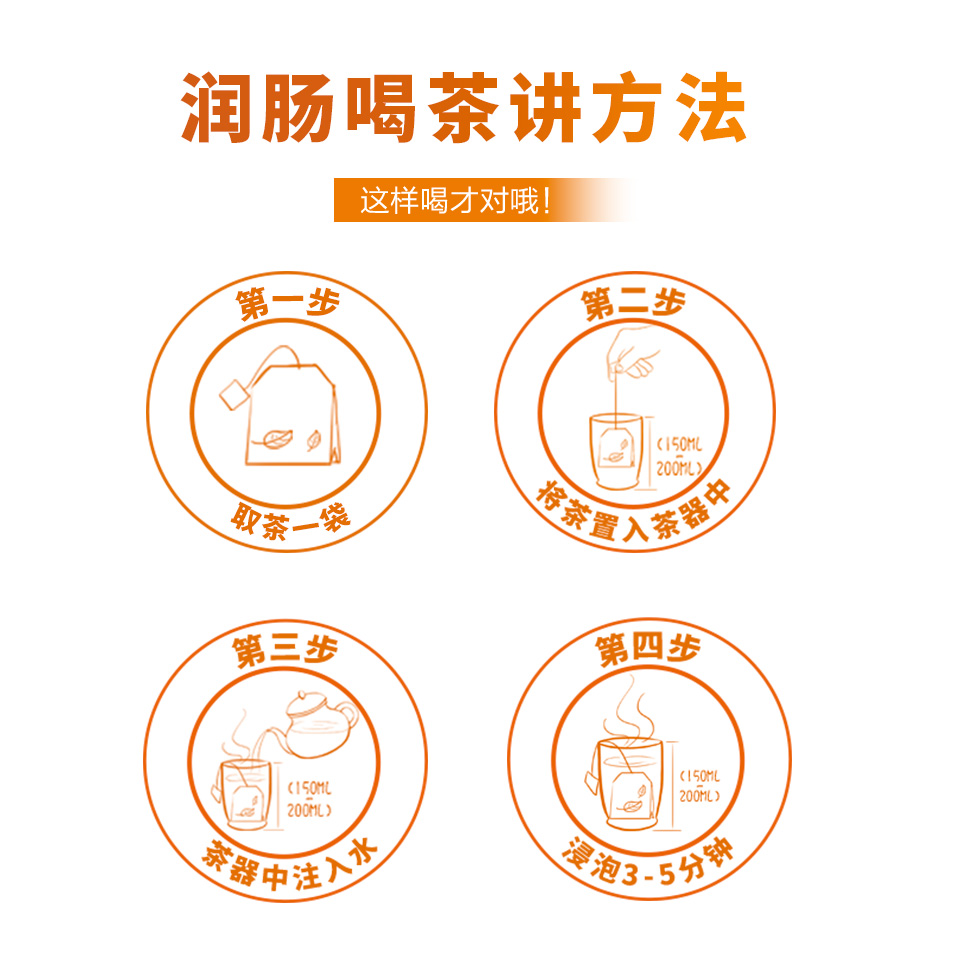 润肠喝茶讲方法

这样喝才对哦！

第一步

取茶一袋

第二步

(150ML - 200ML)

将茶置入茶器中

第三步

(150ML - 200ML)

茶器中注入水

第四步

(150ML - 200ML)

浸泡3-5分钟