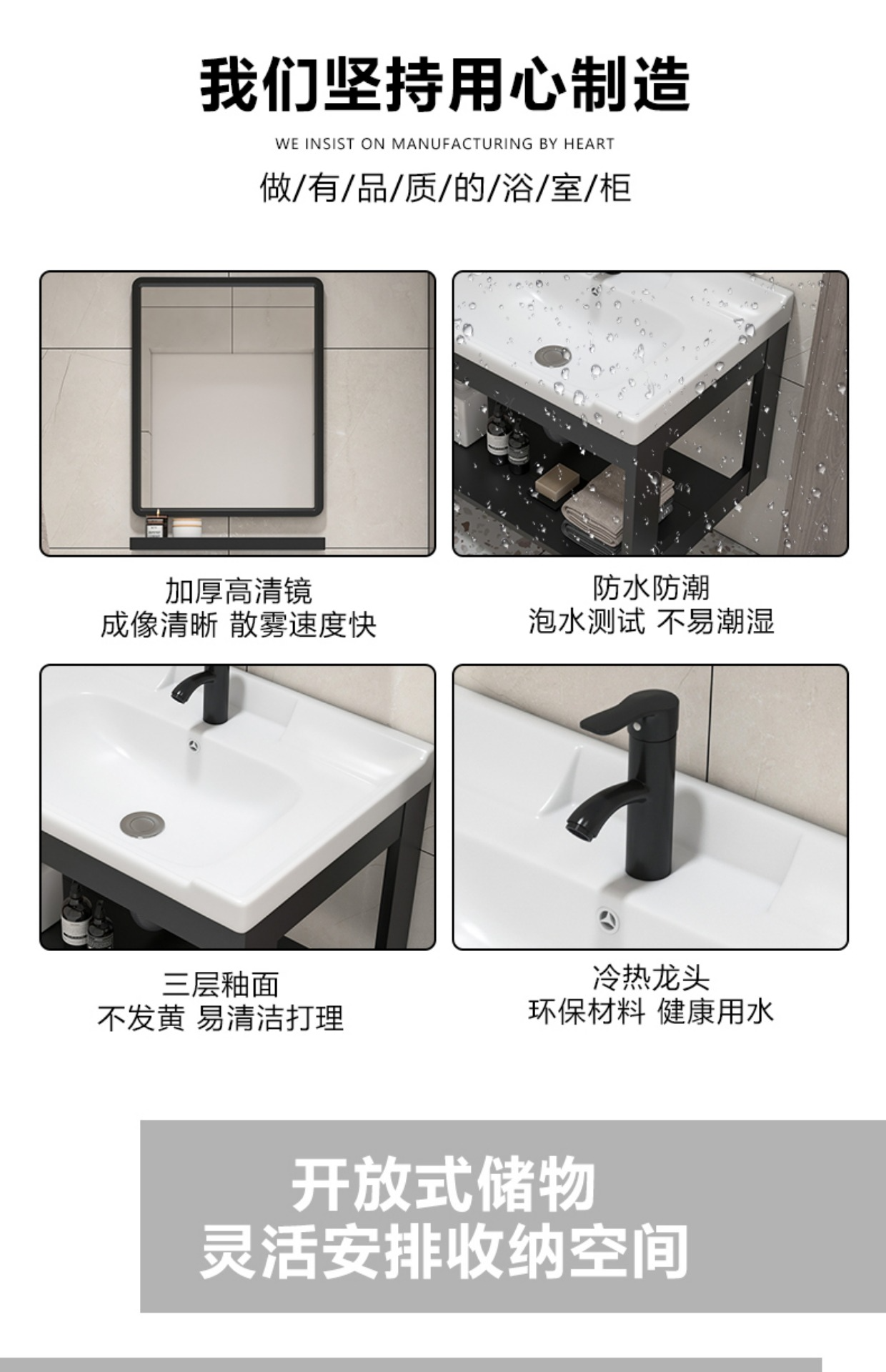 我们坚持用心制造

WE INSIST ON MANUFACTURING BY HEART

做/有/品/质/的/浴/室/柜

加厚高清镜
成像清晰 散雾速度快

防水防潮
泡水测试 不易潮湿

三层釉面
不发黄 易清洁打理

冷热龙头
环保材料 健康用水

开放式储物
灵活安排收纳空间