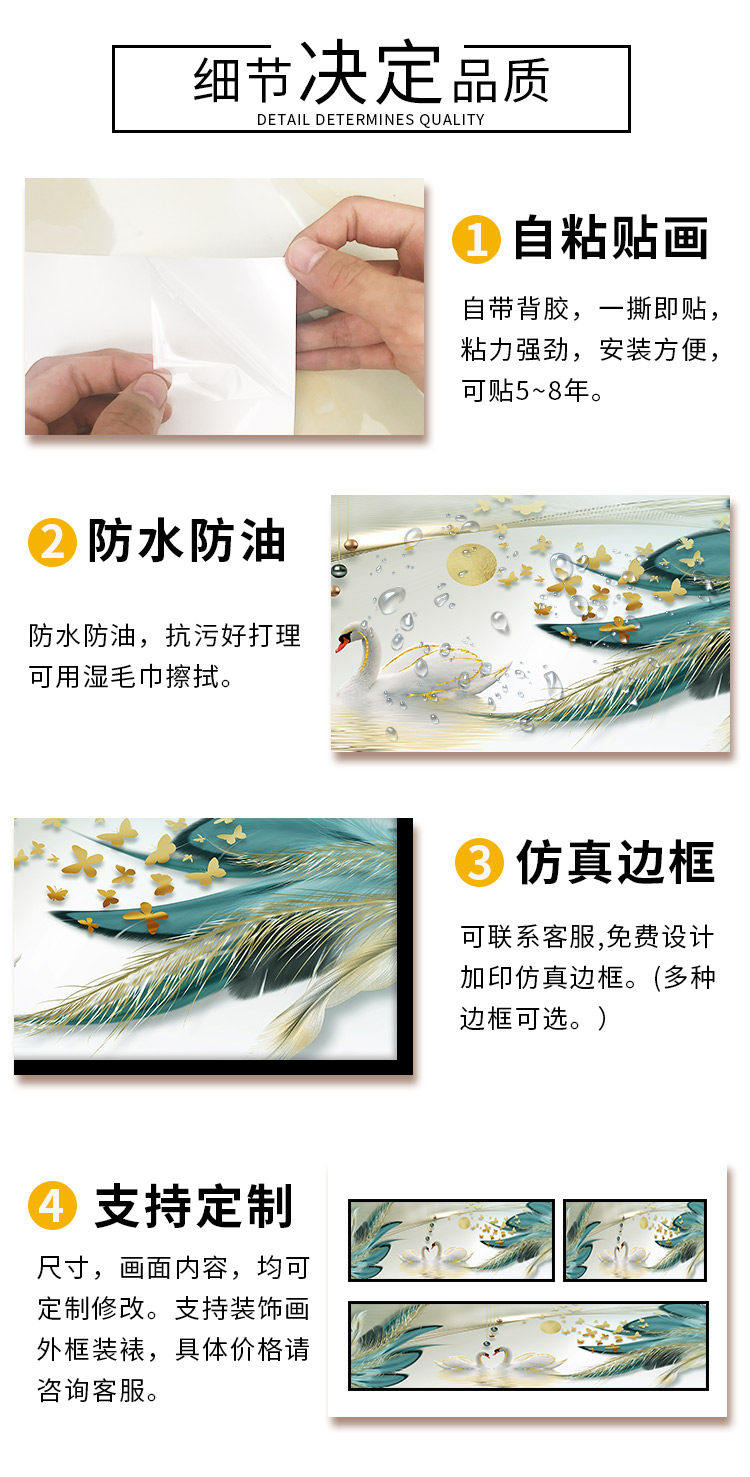 细节决定品质
DETAIL DETERMINES QUALITY

1 自粘贴画

自带背胶，一撕即贴，粘力强劲，安装方便，可贴5~8年。

2 防水防油

防水防油，抗污好打理可用湿毛巾擦拭。

3 仿真边框

可联系客服,免费设计加印仿真边框。(多种边框可选。)

4 支持定制

尺寸，画面内容，均可定制修改。支持装饰画外框装裱，具体价格请咨询客服。