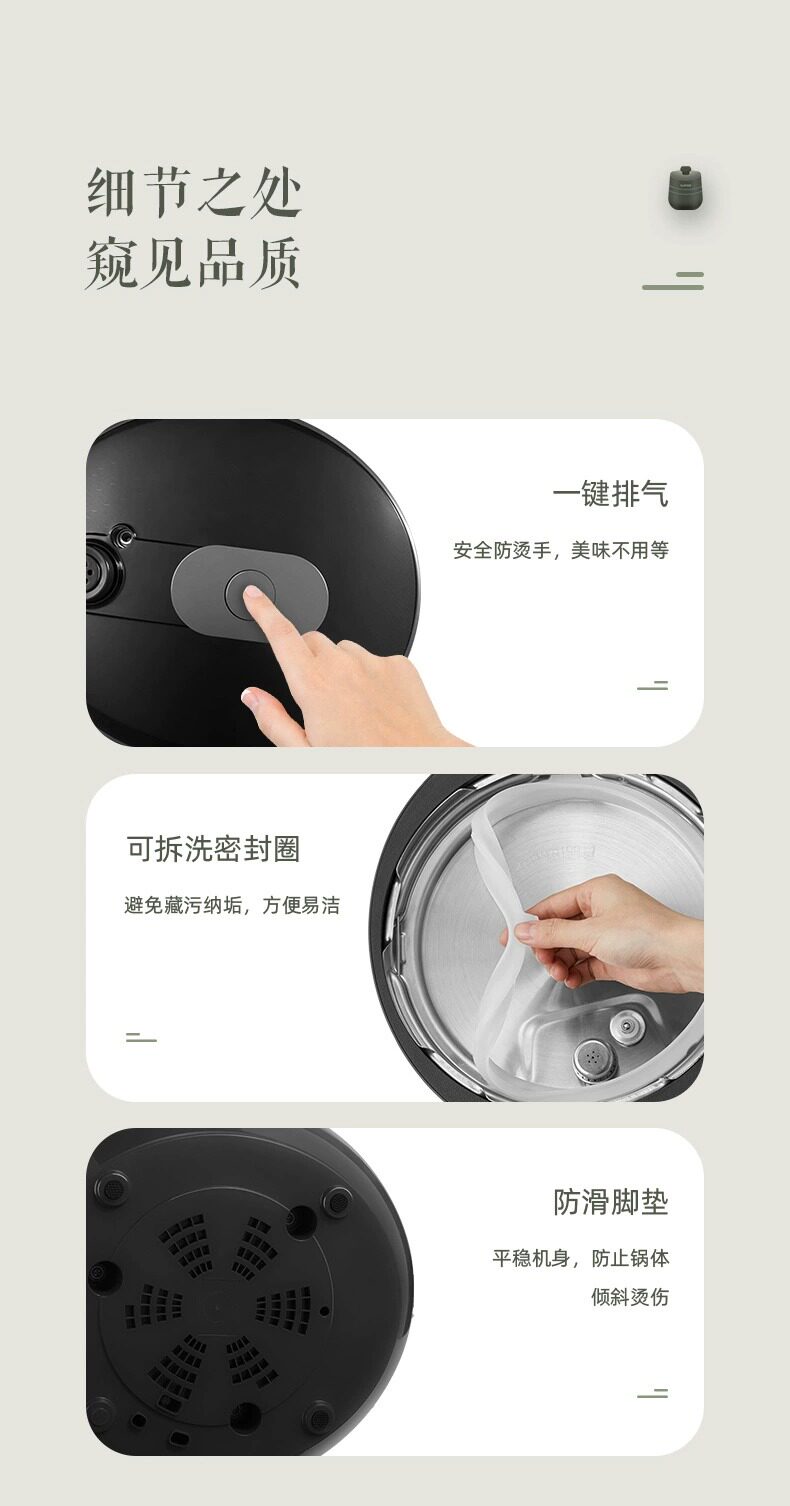 细节之处
窥见品质

一键排气

安全防烫手，美味不用等

可拆洗密封圈

避免藏污纳垢，方便易洁

防滑脚垫

平稳机身，防止锅体倾斜烫伤