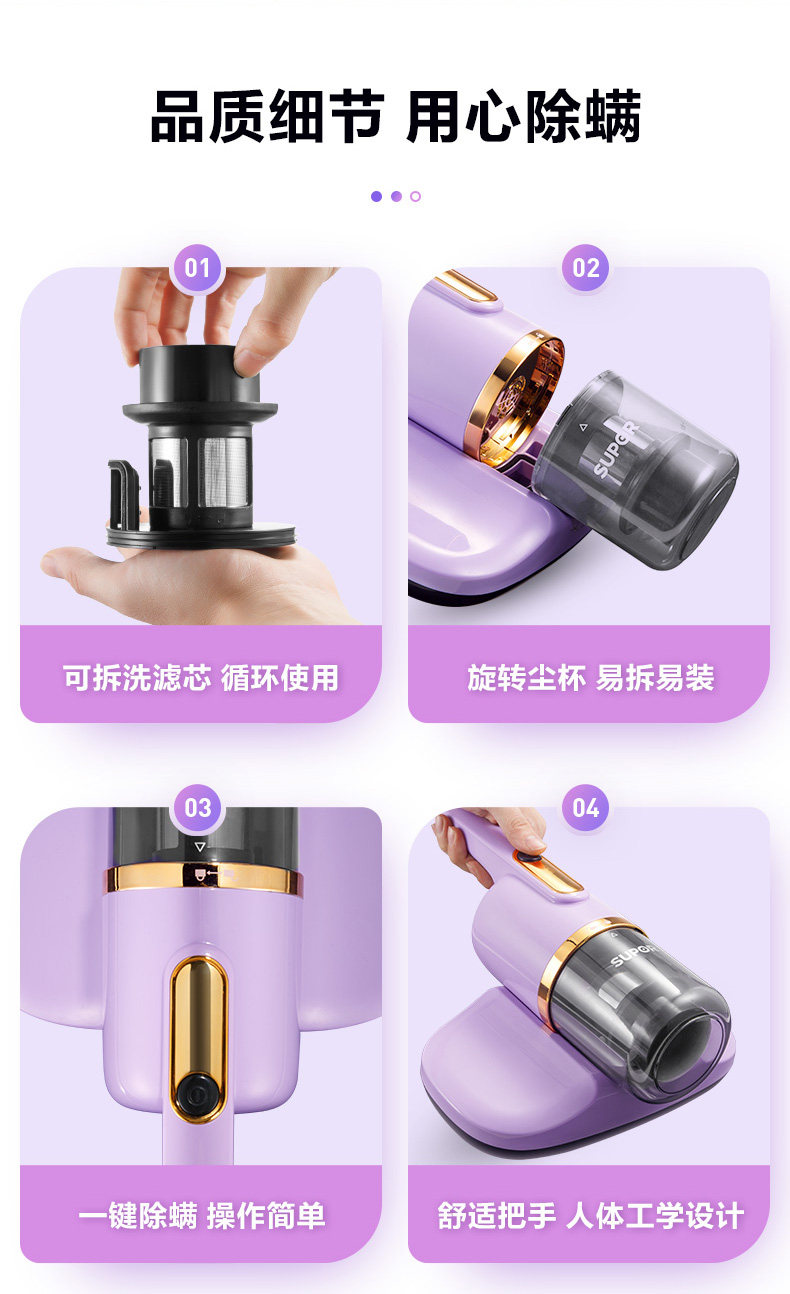 品质细节 用心除螨

01

可拆洗滤芯 循环使用

02

SUPOR

旋转尘杯 易拆易装

03

一键除螨 操作简单

04

SUPOR

舒适把手 人体工学设计