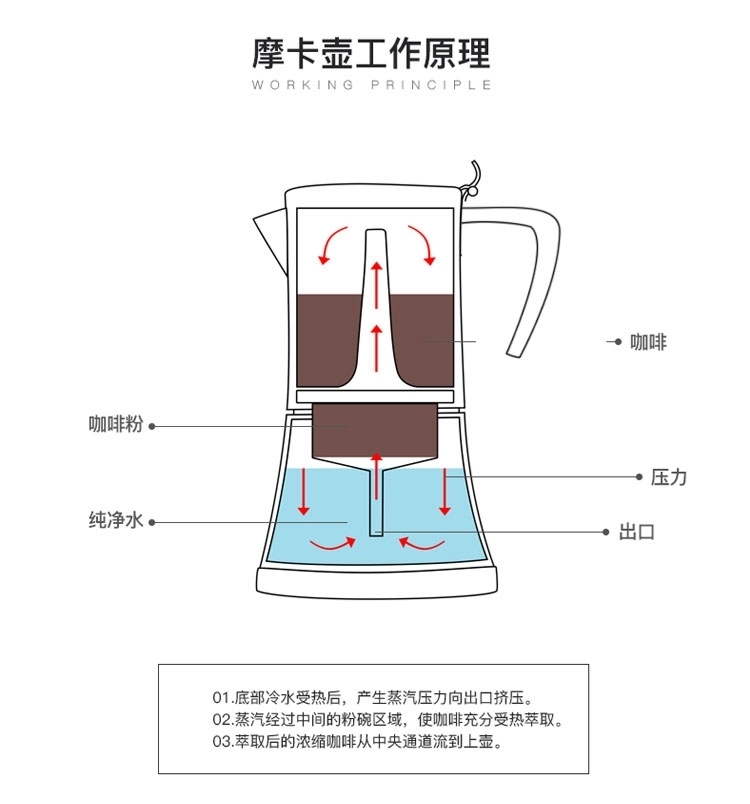 摩卡壶工作原理
WORKING PRINCIPLE

咖啡

咖啡粉

压力

纯净水

出口

01.底部冷水受热后，产生蒸汽压力向出口挤压。
02.蒸汽经过中间的粉碗区域，使咖啡充分受热萃取。
03.萃取后的浓缩咖啡从中央通道流到上壶。