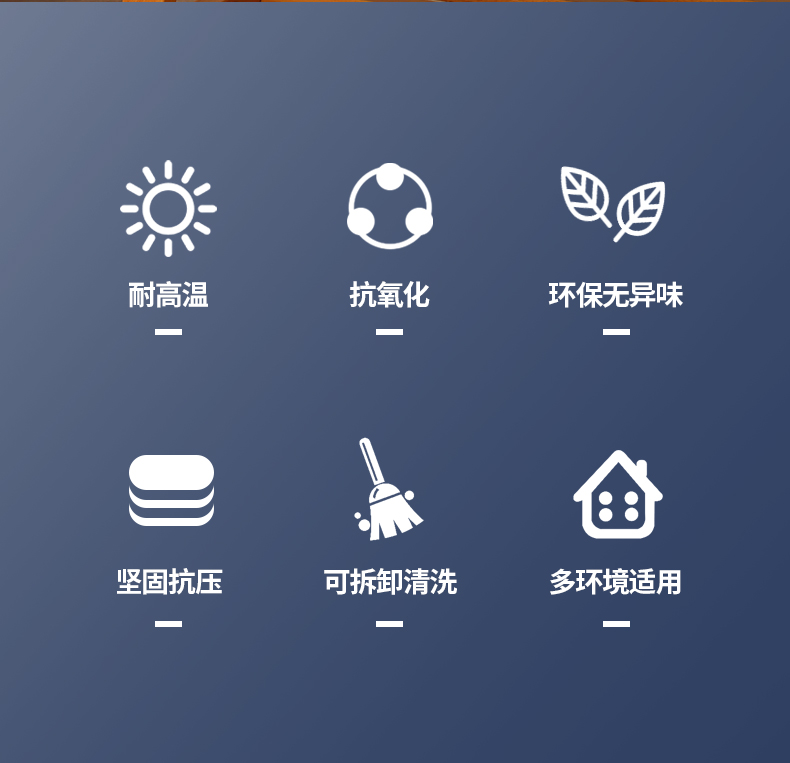 耐高温

抗氧化

环保无异味

坚固抗压

可拆卸清洗

多环境适用