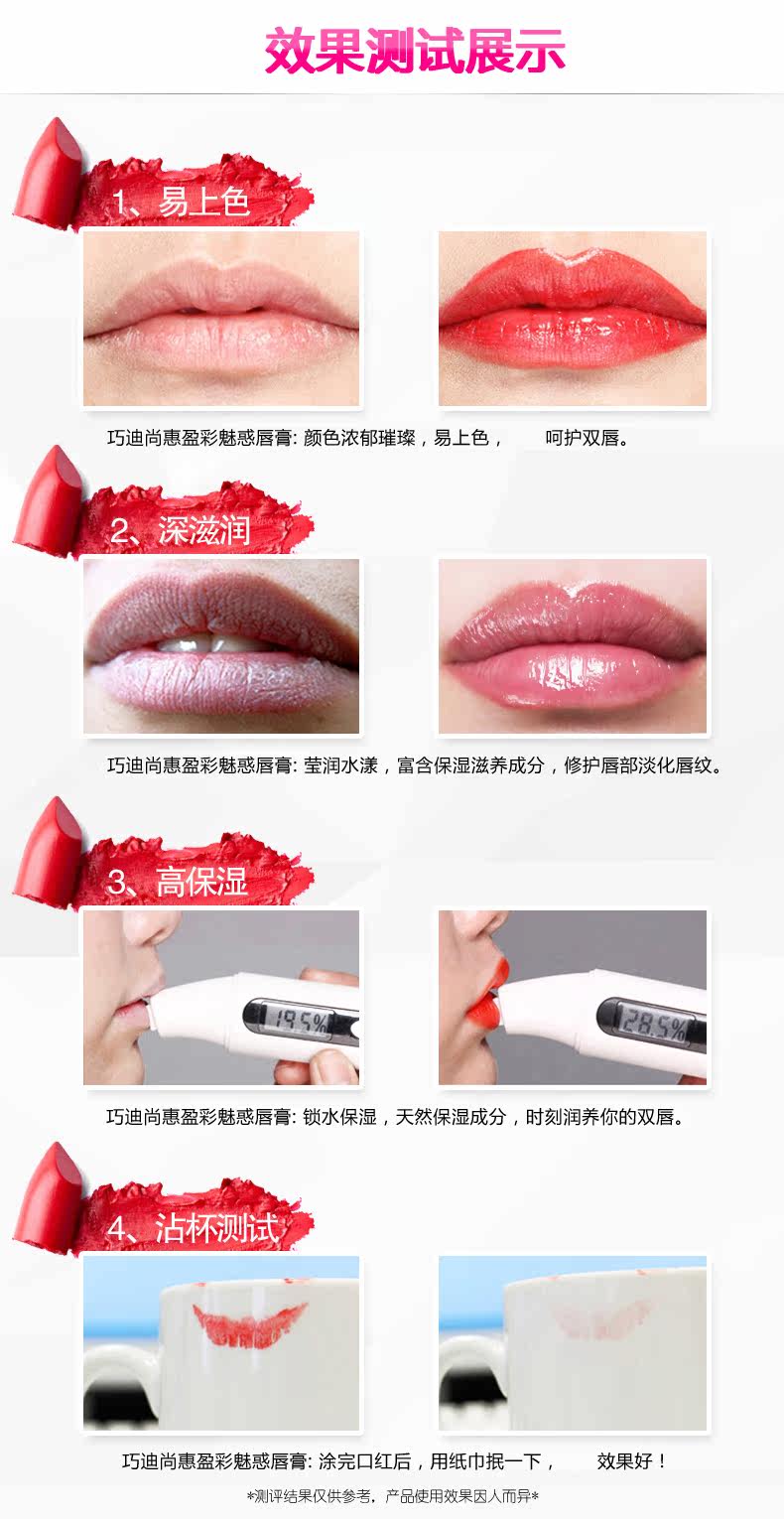 效果测试展示

1、易上色

巧迪尚惠盈彩魅惑唇膏: 颜色浓郁璀璨，易上色，　呵护双唇。

2、深滋润

巧迪尚惠盈彩魅惑唇膏: 莹润水漾，富含保湿滋养成分，修护唇部淡化唇纹。

3、高保湿

19.5%

28.5%

巧迪尚惠盈彩魅惑唇膏: 锁水保湿，天然保湿成分，时刻润养你的双唇。

4、沾杯测试

巧迪尚惠盈彩魅惑唇膏: 涂完口红后，用纸巾抿一下，　效果好！

*测评结果仅供参考，产品使用效果因人而异*