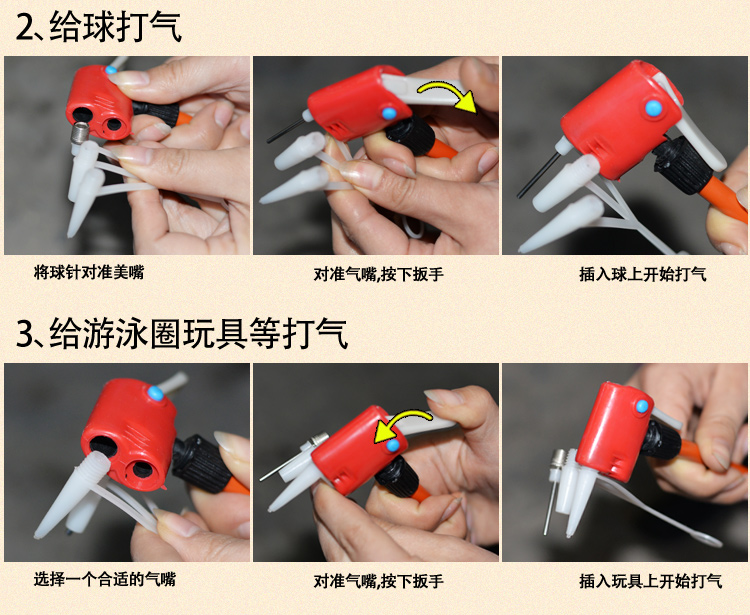 2、给球打气

将球针对准美嘴

对准气嘴,按下扳手

插入球上开始打气

3、给游泳圈玩具等打气

选择一个合适的气嘴

对准气嘴,按下扳手

插入玩具上开始打气