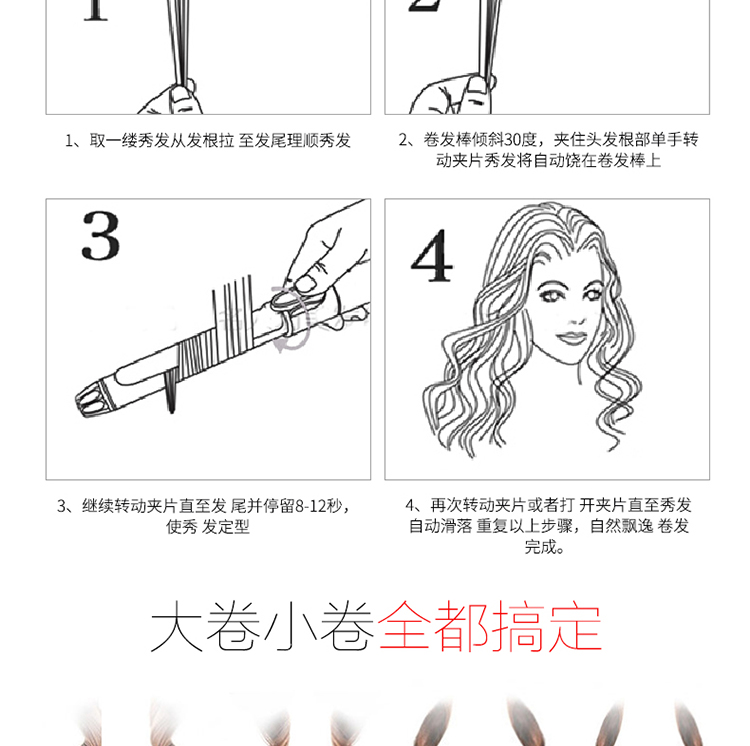 1

2

1、取一缕秀发从发根拉 至发尾理顺秀发

2、卷发棒倾斜30度，夹住头发根部单手转动夹片秀发将自动饶在卷发棒上

3

4

3、继续转动夹片直至发 尾并停留8-12秒，使秀 发定型

4、再次转动夹片或者打 开夹片直至秀发自动滑落 重复以上步骤，自然飘逸 卷发完成。

大卷小卷全都搞定