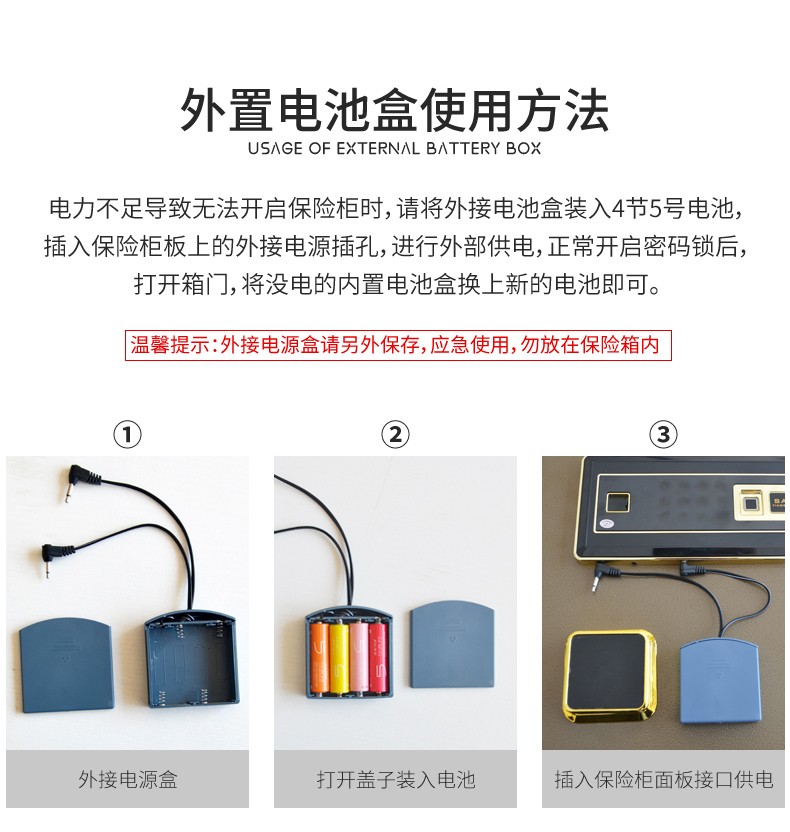 外置电池盒使用方法
USAGE OF EXTERNAL BATTERY BOX

电力不足导致无法开启保险柜时，请将外接电池盒装入4节5号电池，插入保险柜板上的外接电源插孔，进行外部供电，正常开启密码锁后，打开箱门，将没电的内置电池盒换上新的电池即可。

温馨提示：外接电源盒请另外保存，应急使用，勿放在保险箱内

①
外接电源盒

②
打开盖子装入电池

③
插入保险柜面板接口供电