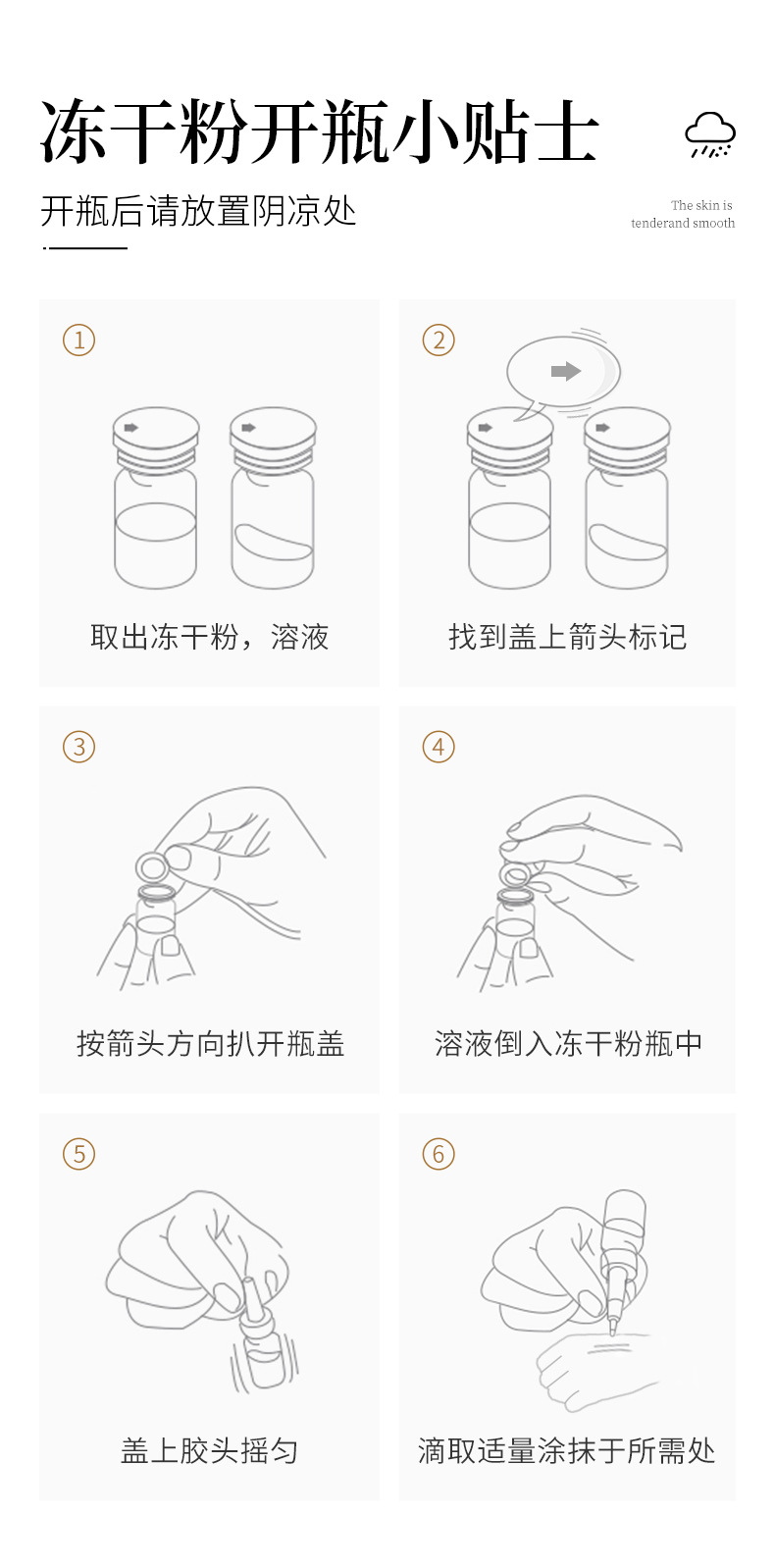 冻干粉开瓶小贴士

开瓶后请放置阴凉处

The skin is tenderand smooth

①

取出冻干粉，溶液

②

找到盖上箭头标记

③

按箭头方向扒开瓶盖

④

溶液倒入冻干粉瓶中

⑤

盖上胶头摇匀

⑥

滴取适量涂抹于所需处