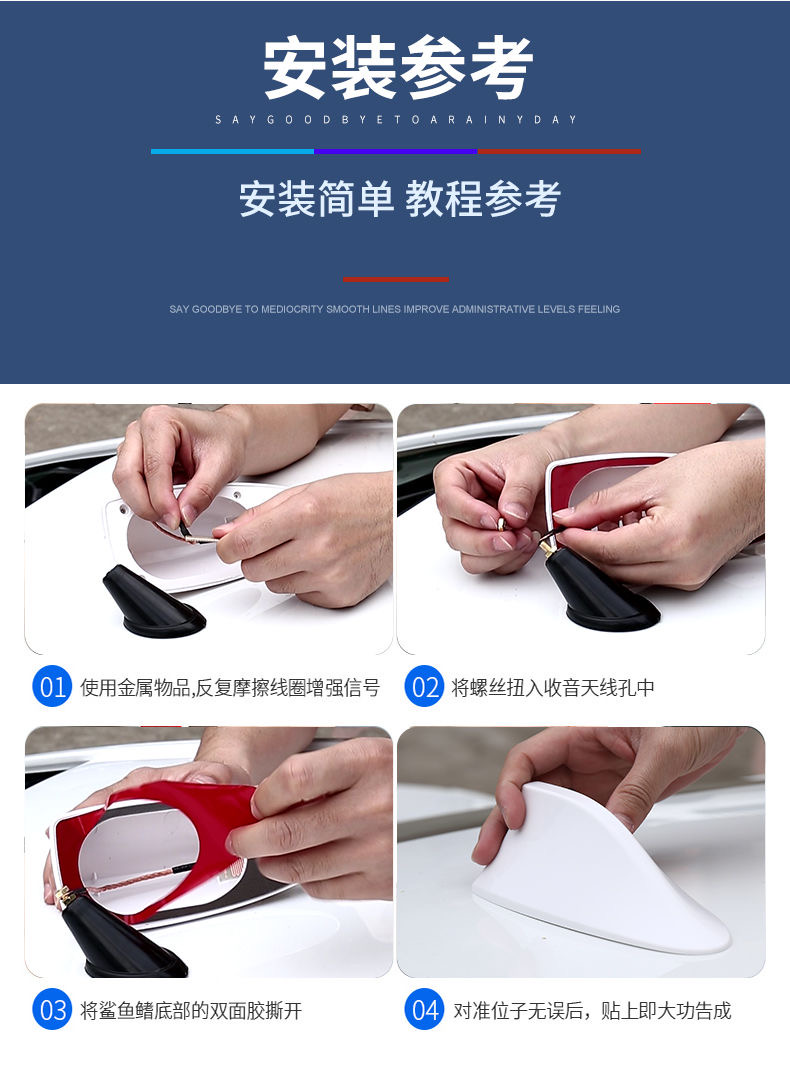 安装参考

SAYGOODBYETOARAINYDAY

安装简单 教程参考

SAY GOODBYE TO MEDIOCRITY SMOOTH LINES IMPROVE ADMINISTRATIVE LEVELS FEELING

01 使用金属物品,反复摩擦线圈增强信号

02 将螺丝扭入收音天线孔中

03 将鲨鱼鳍底部的双面胶撕开

04 对准位子无误后，贴上即大功告成