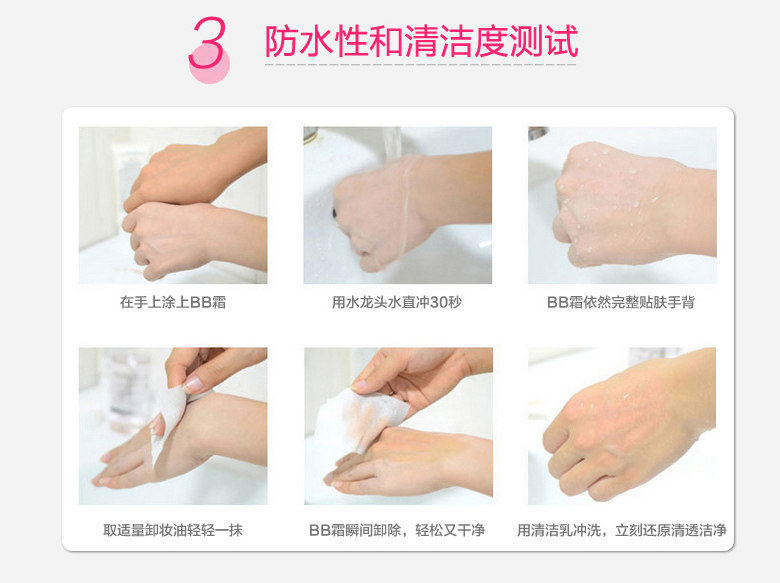 3 防水性和清洁度测试

在手上涂上BB霜

用水龙头水直冲30秒

BB霜依然完整贴肤手背

取适量卸妆油轻轻一抹

BB霜瞬间卸除，轻松又干净

用清洁乳冲洗，立刻还原清透洁净