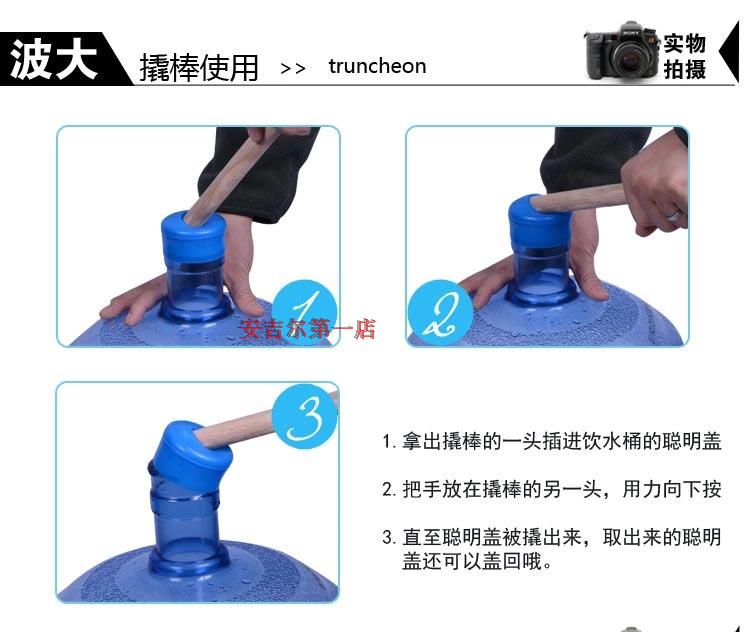 波大 撬棒使用 >> truncheon

SONY

实物拍摄

1

安吉尔第一店

2

3

1. 拿出撬棒的一头插进饮水桶的聪明盖

2. 把手放在撬棒的另一头，用力向下按

3. 直至聪明盖被撬出来，取出来的聪明盖还可以盖回哦。