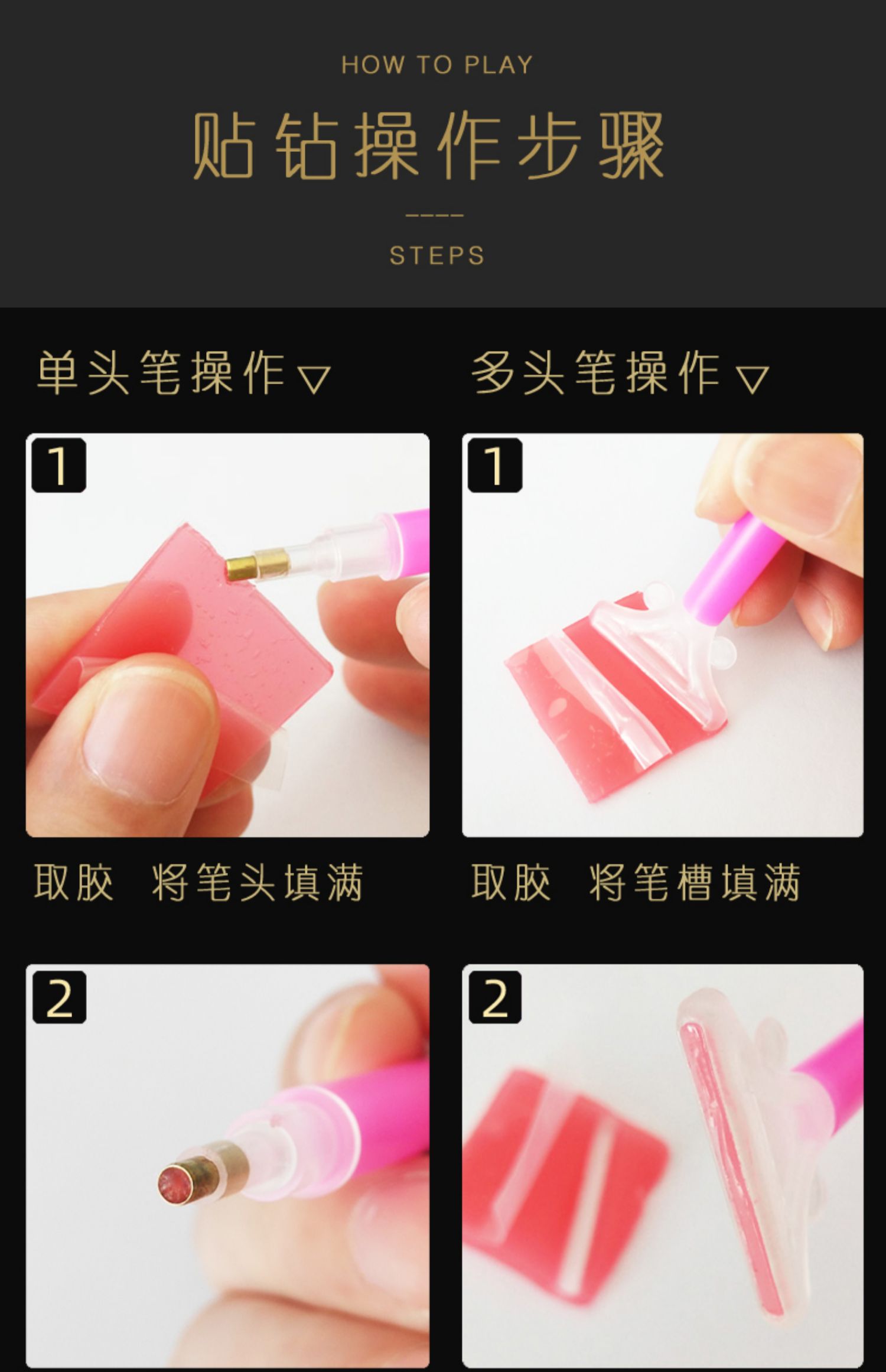 HOW TO PLAY

贴钻操作步骤

STEPS

单头笔操作▽

1

取胶 将笔头填满

2

多头笔操作▽

1

取胶 将笔槽填满

2