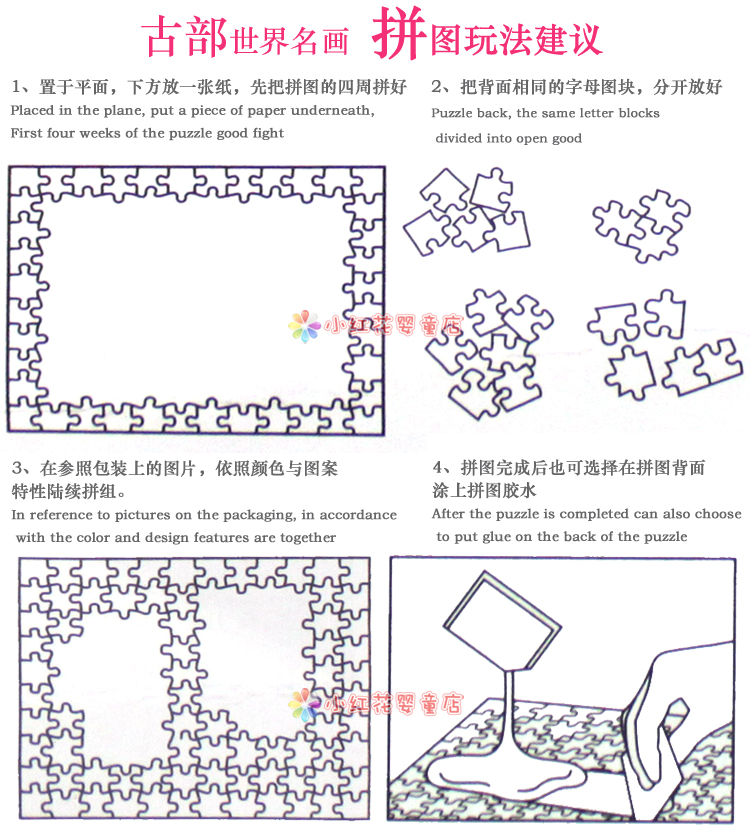 古部世界名画 拼图玩法建议

1、置于平面，下方放一张纸，先把拼图的四周拼好
Placed in the plane, put a piece of paper underneath, First four weeks of the puzzle good fight

2、把背面相同的字母图块，分开放好
Puzzle back, the same letter blocks divided into open good

小红花婴童店

3、在参照包装上的图片，依照颜色与图案特性陆续拼组。
In reference to pictures on the packaging, in accordance with the color and design features are together

4、拼图完成后也可选择在拼图背面涂上拼图胶水
After the puzzle is completed can also choose to put glue on the back of the puzzle

小红花婴童店