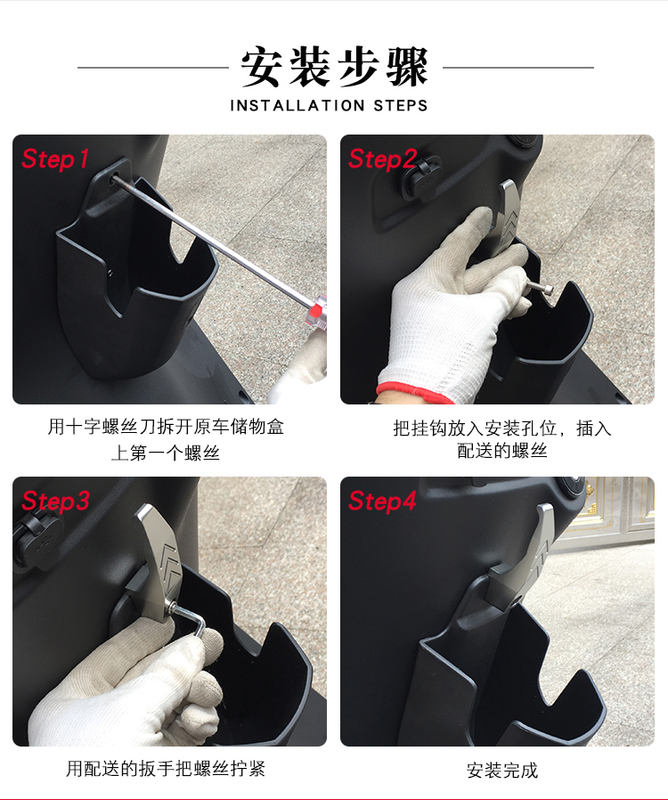 安装步骤
INSTALLATION STEPS

Step1

用十字螺丝刀拆开原车储物盒上第一个螺丝

Step2

把挂钩放入安装孔位，插入配送的螺丝

Step3

用配送的扳手把螺丝拧紧

Step4

安装完成