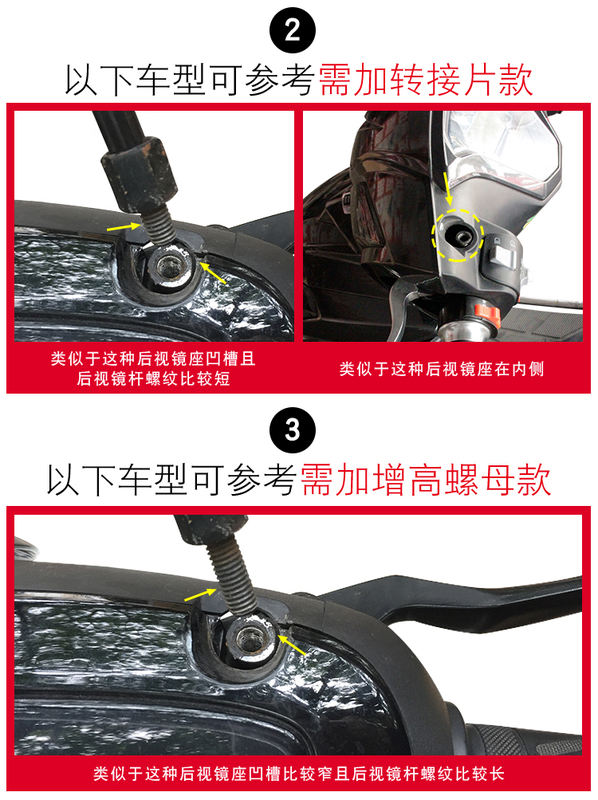 2

以下车型可参考需加转接片款

类似于这种后视镜座凹槽且后视镜杆螺纹比较短

类似于这种后视镜座在内侧

3

以下车型可参考需加增高螺母款

类似于这种后视镜座凹槽比较窄且后视镜杆螺纹比较长