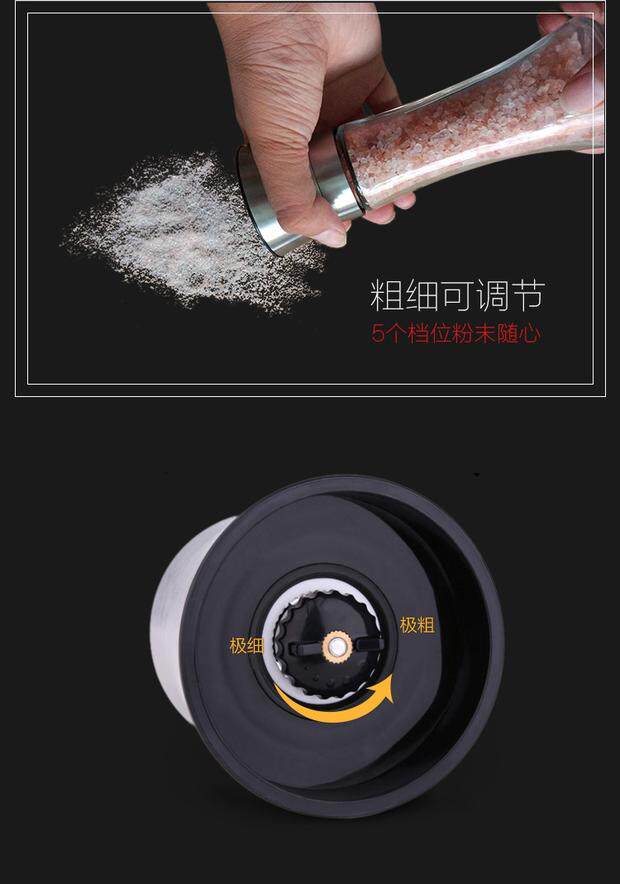 粗细可调节
5个档位粉末随心

极细
极粗