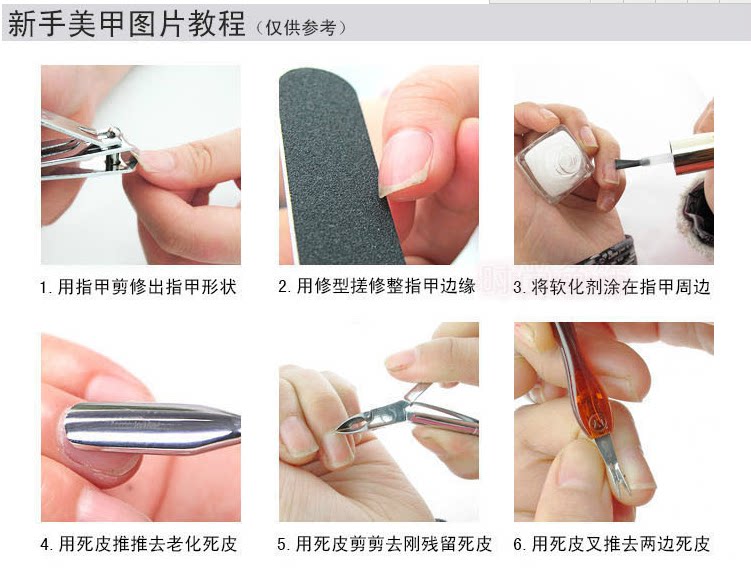 新手美甲图片教程（仅供参考）

1. 用指甲剪修出指甲形状

2. 用修型搓修整指甲边缘

3. 将软化剂涂在指甲周边

4. 用死皮推推去老化死皮

5. 用死皮剪剪去刚残留死皮

6. 用死皮叉推去两边死皮