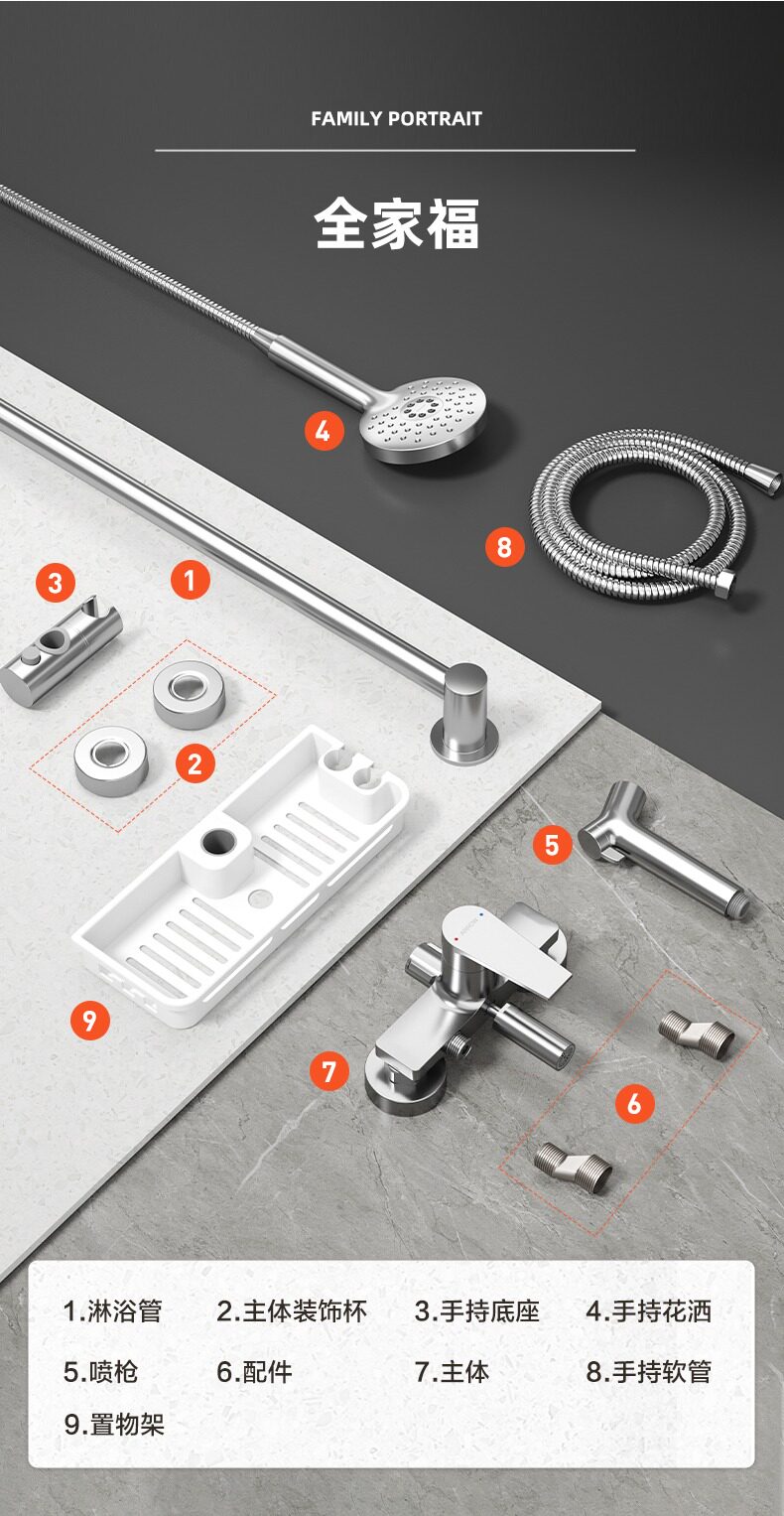 FAMILY PORTRAIT

全家福

4

8

3

1

2

5

9

7

6

1.淋浴管 2.主体装饰杯 3.手持底座 4.手持花洒

5.喷枪 6.配件 7.主体 8.手持软管

9.置物架