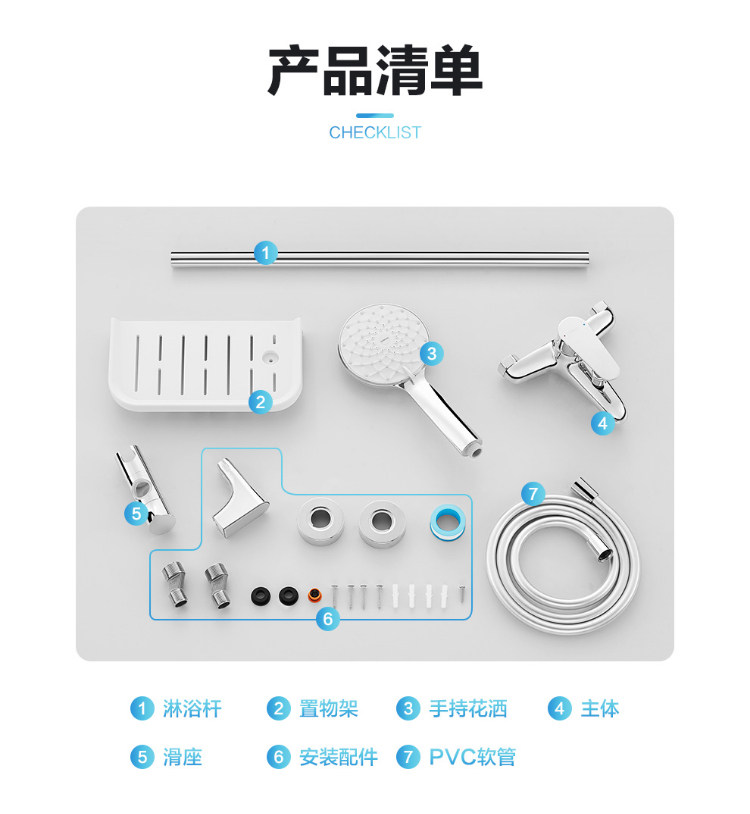 产品清单

CHECKLIST

1

2

3

4

5

6

7

1 淋浴杆 2 置物架 3 手持花洒 4 主体

5 滑座 6 安装配件 7 PVC软管