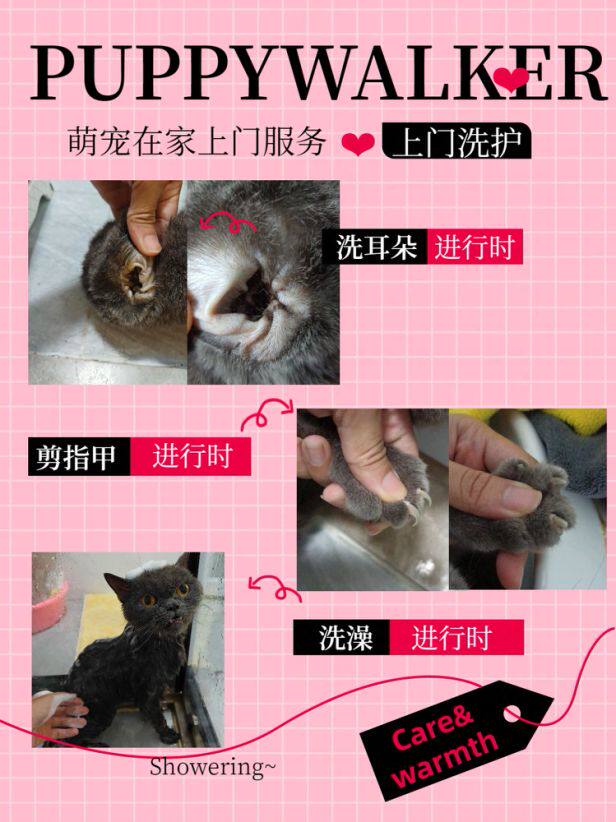 PUPPYWALKER

萌宠在家上门服务 上门洗护

洗耳朵 进行时

剪指甲 进行时

洗澡 进行时

Showering~

Care& warmth