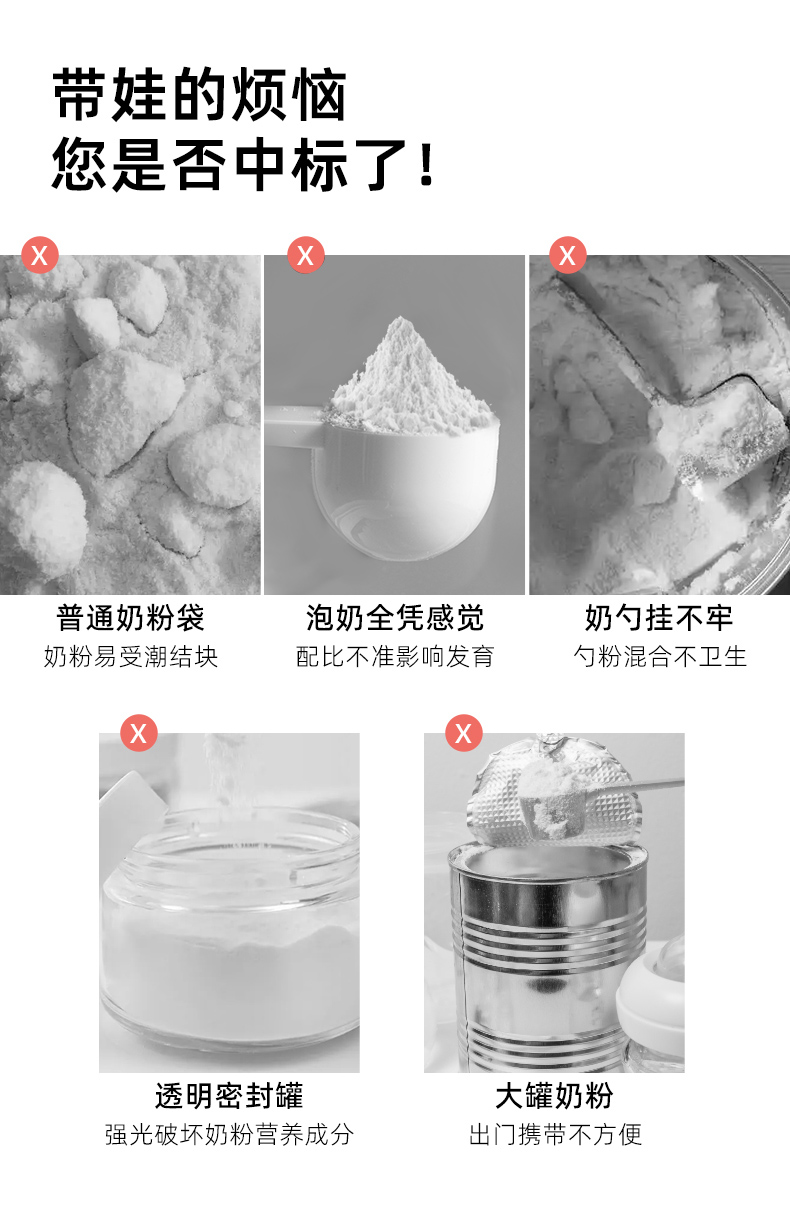 带娃的烦恼
您是否中标了!

X
普通奶粉袋
奶粉易受潮结块

X
泡奶全凭感觉
配比不准影响发育

X
奶勺挂不牢
勺粉混合不卫生

X
透明密封罐
强光破坏奶粉营养成分

X
大罐奶粉
出门携带不方便