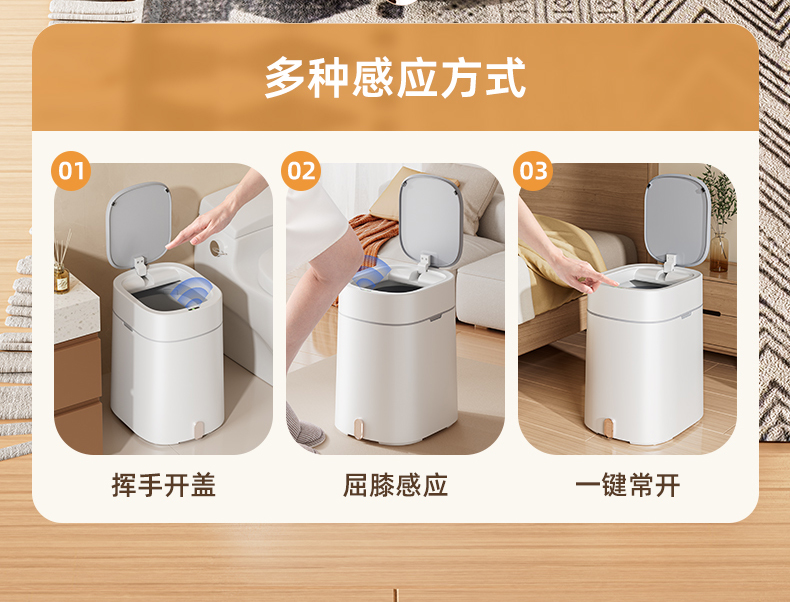 多种感应方式

01

挥手开盖

02

屈膝感应

03

一键常开