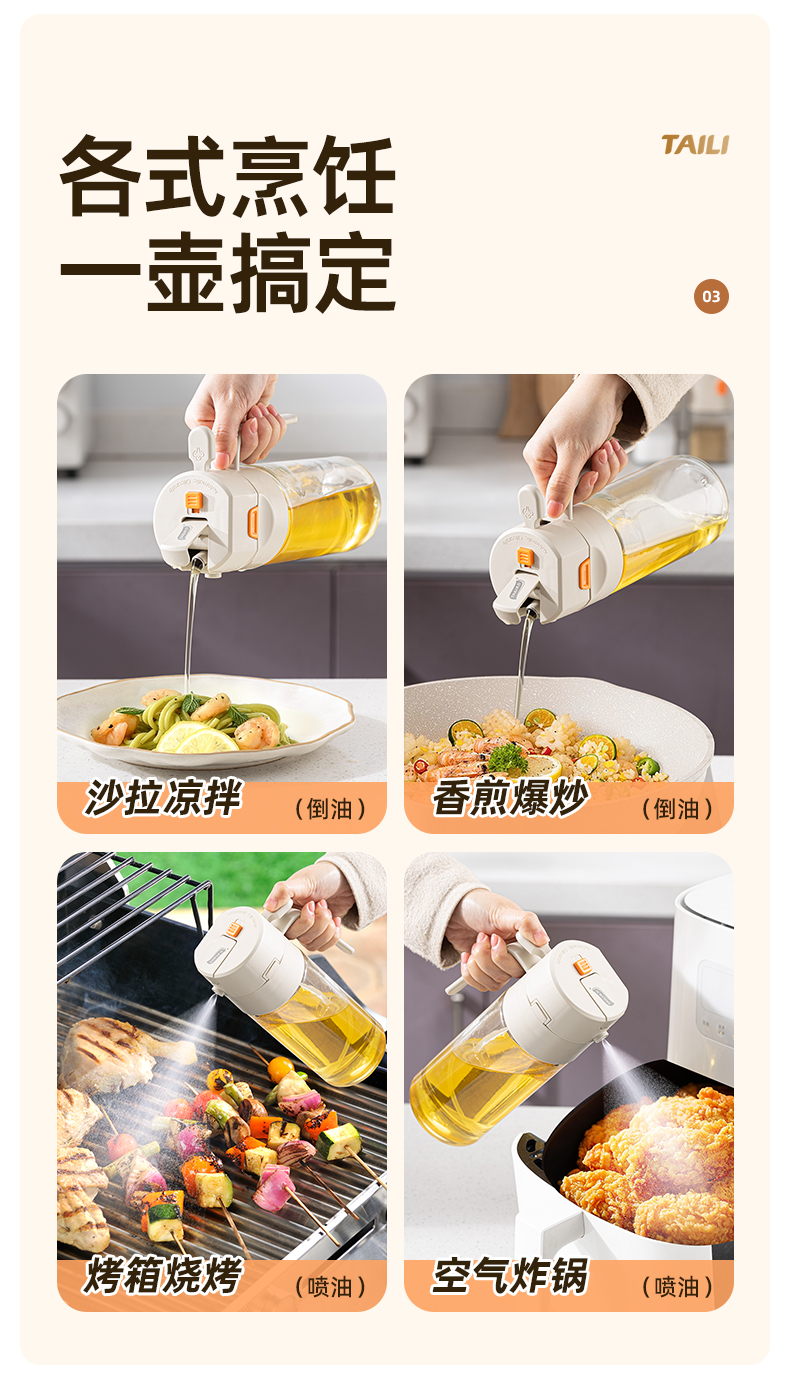 各式烹饪
一壶搞定

TAILI

03

沙拉凉拌 （倒油）

香煎爆炒 （倒油）

烤箱烧烤 （喷油）

空气炸锅 （喷油）