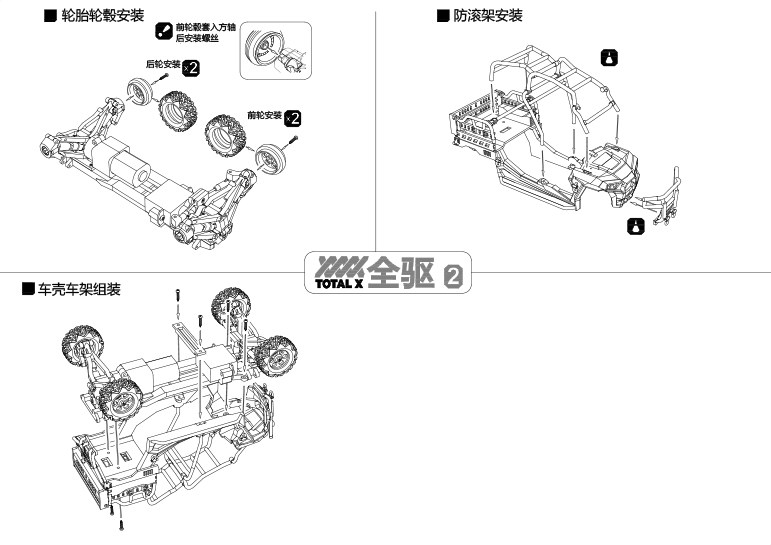 ■ 轮胎轮毂安装

前轮毂套入方轴后安装螺丝

后轮安装 ×2

前轮安装 ×2

■ 防滚架安装

TOTAL X 全驱 2

■ 车壳车架组装